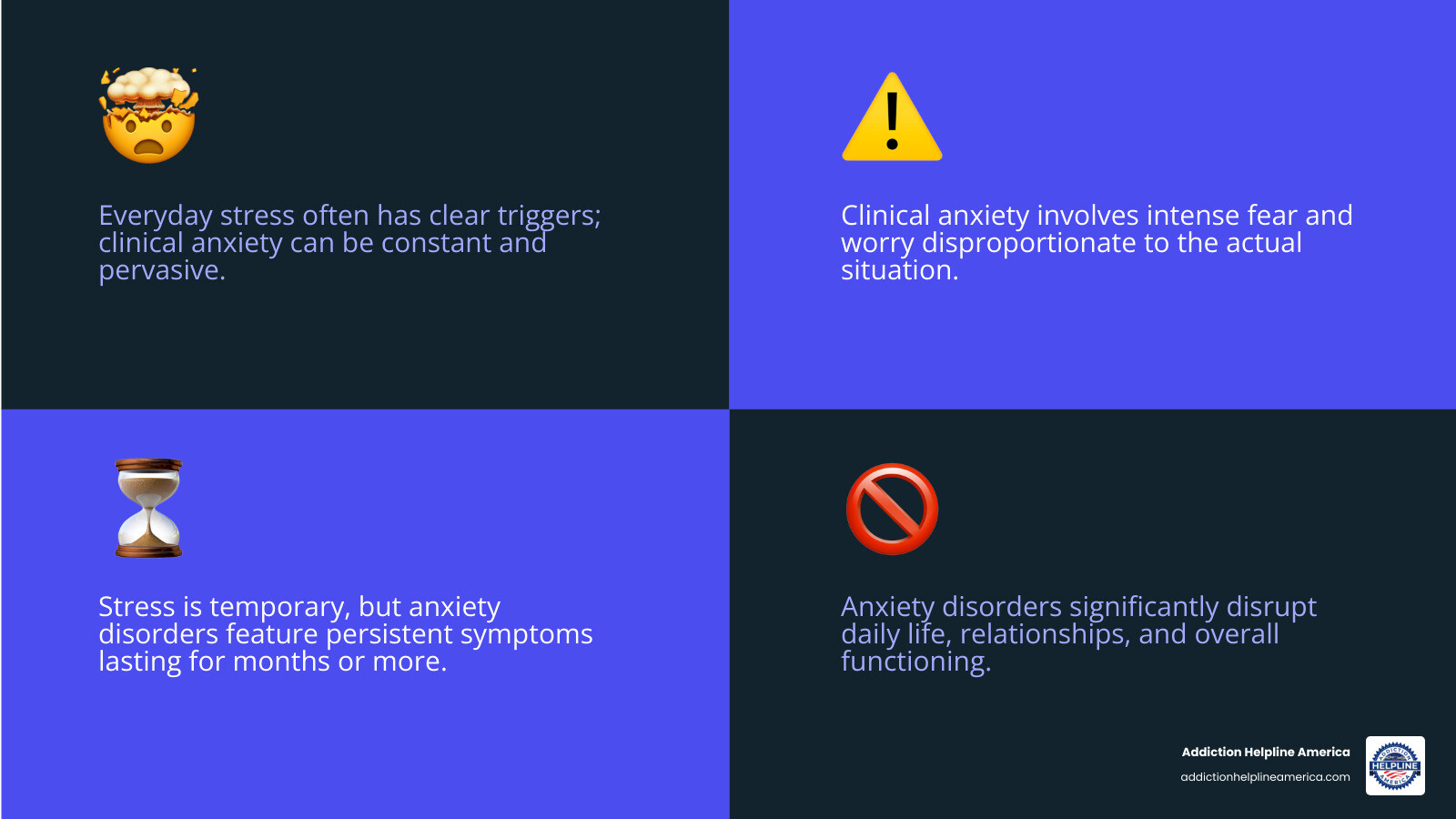 Everyday stress often has clear triggers; clinical anxiety can be constant and pervasive.

Clinical anxiety involves intense fear and worry disproportionate to the actual situation.

Stress is temporary, but anxiety disorders feature persistent symptoms lasting for months or more.

Anxiety disorders significantly disrupt daily life, relationships, and overall functioning.

Addiction Helpline America
addictionhelplineamerica.com

ADDICTION HELPLINE AMERICA