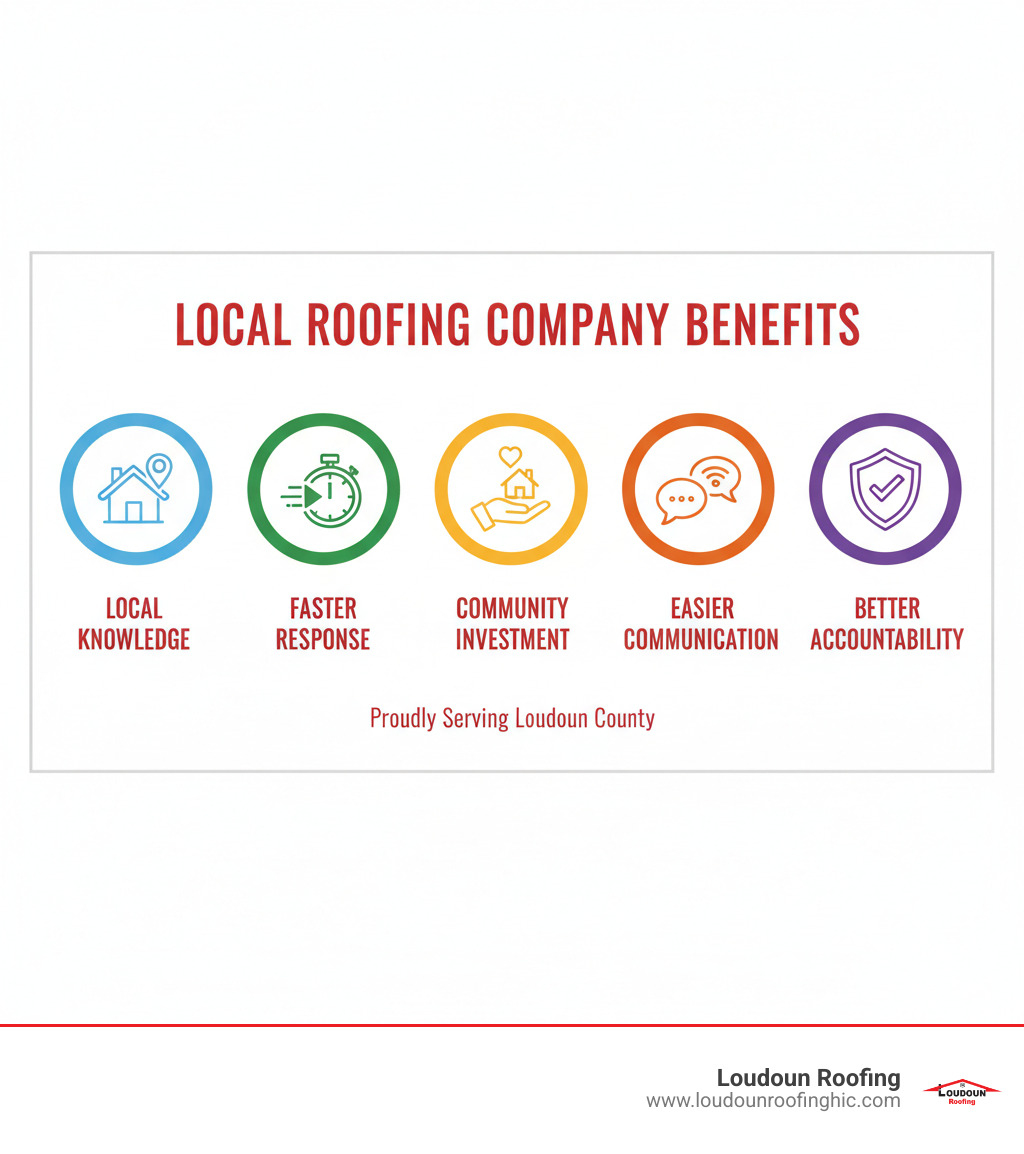 LOCAL ROOFING COMPANY BENEFITS

LOCAL KNOWLEDGE

FASTER RESPONSE

COMMUNITY INVESTMENT

EASIER COMMUNICATION

BETTER ACCOUNTABILITY

Proudly Serving Loudoun County

Loudoun Roofing
www.loudounroofinghic.com

LOUDOUN
Roofing