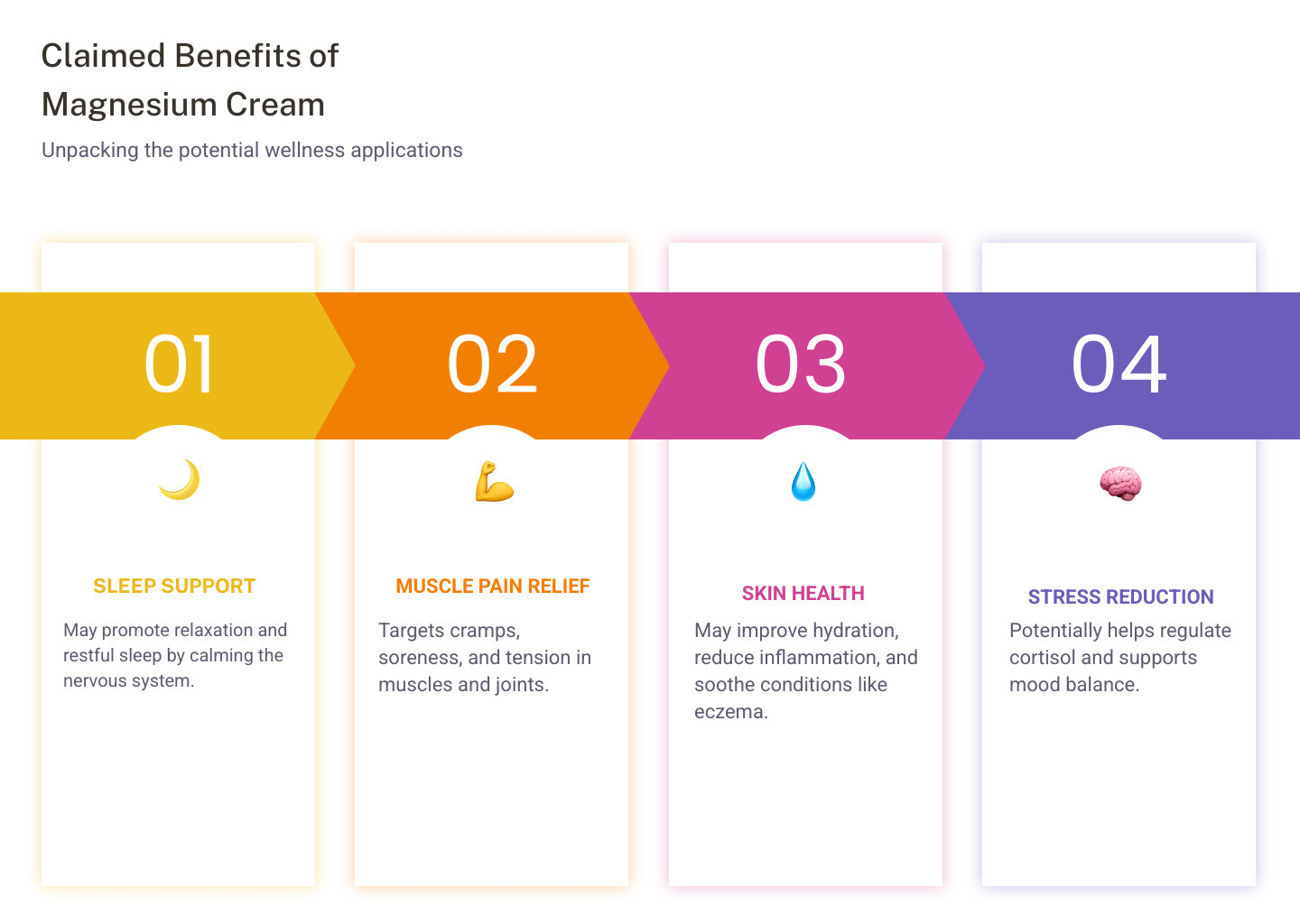 Claimed Benefits of Magnesium Cream

Unpacking the potential wellness applications

01

SLEEP SUPPORT

May promote relaxation and restful sleep by calming the nervous system.

02

MUSCLE PAIN RELIEF

Targets cramps, soreness, and tension in muscles and joints.

03

SKIN HEALTH

May improve hydration, reduce inflammation, and soothe conditions like eczema.

04

STRESS REDUCTION

Potentially helps regulate cortisol and supports mood balance.