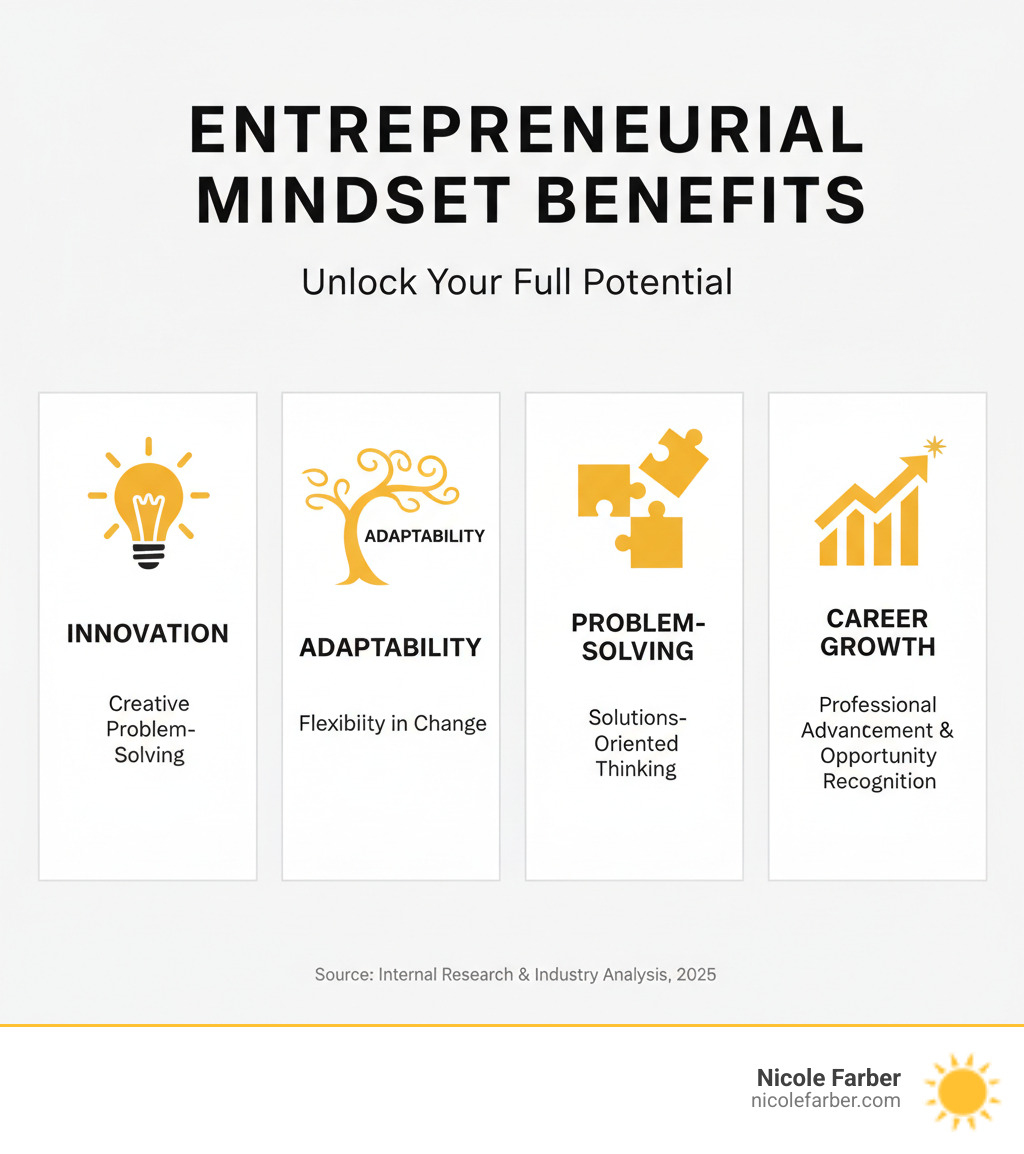 ENTREPRENEURIAL MINDSET BENEFITS

Unlock Your Full Potential

INNOVATION

Creative Problem-Solving

ADAPTABILITY

ADAPTABILITY

Flexibiity in Change

PROBLEM-SOLVING

Solutions-Oriented Thinking

CAREER GROWTH

Professional Advancement & Opportunity Recognition

Source: Internal Research & Industry Analysis, 2025

Nicole Farber
nicolefarber.com