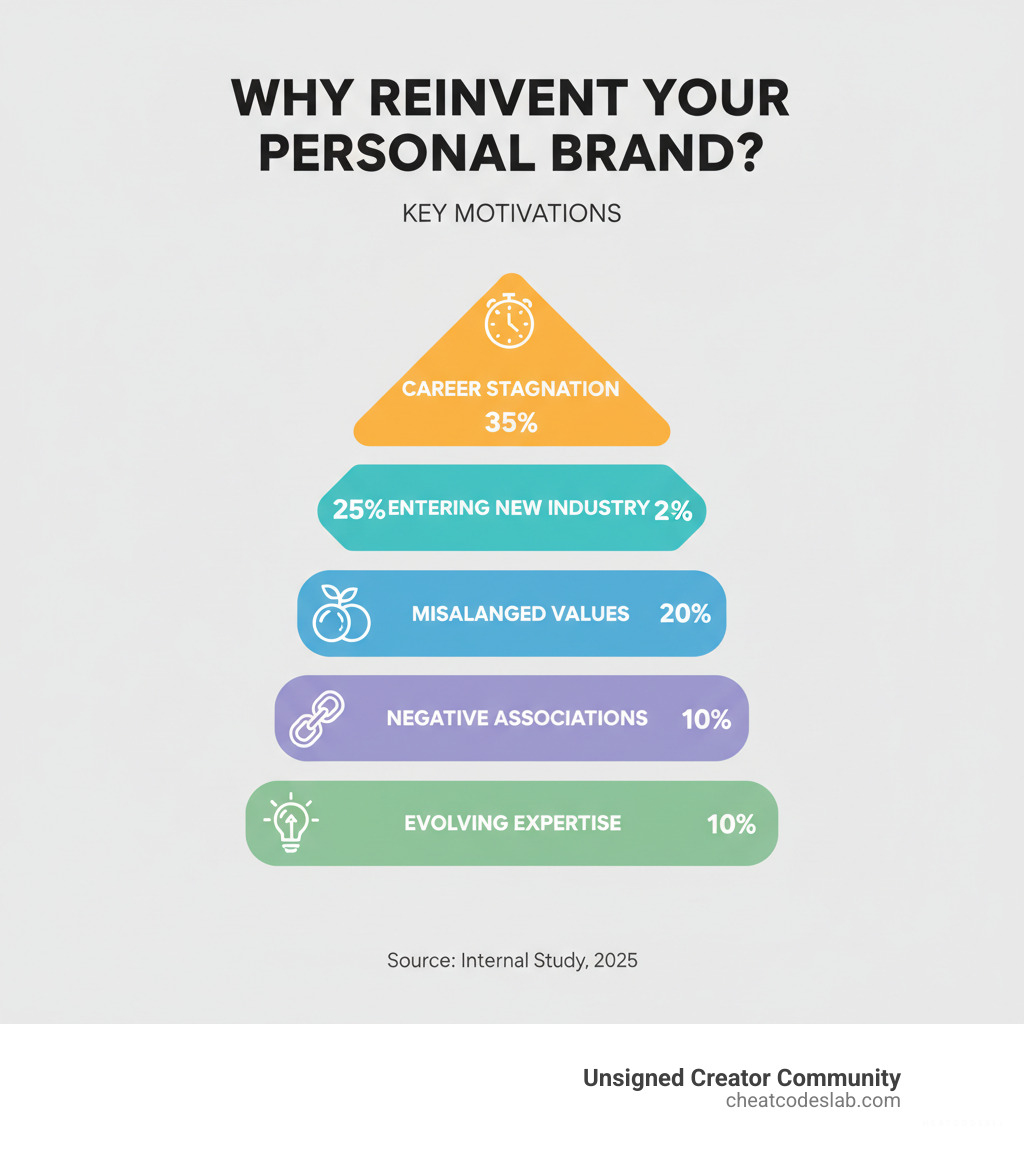 WHY REINVENT YOUR PERSONAL BRAND?

KEY MOTIVATIONS

CAREER STAGNATION
35%

25% ENTERING NEW INDUSTRY 2%

MISALANGED VALUES 20%

NEGATIVE ASSOCIATIONS 10%

EVOLVING EXPERTISE 10%

Source: Internal Study, 2025

Unsigned Creator Community
cheatcodeslab.com