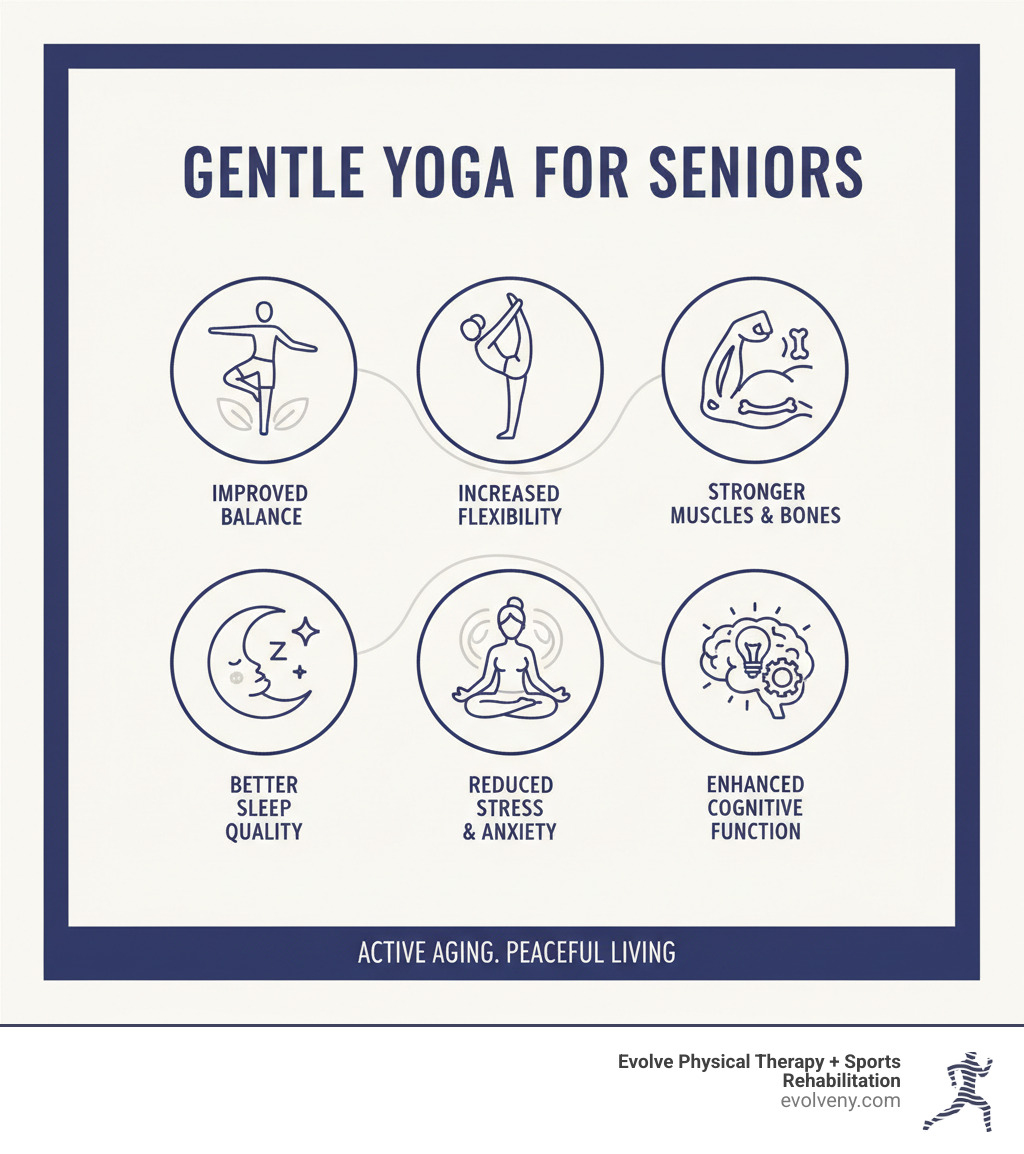 GENTLE YOGA FOR SENIORS

IMPROVED BALANCE

INCREASED FLEXIBILITY

STRONGER MUSCLES & BONES

Z

BETTER SLEEP QUALITY

REDUCED STRESS & ANXIETY

ENHANCED COGNITIVE FUNCTION

ACTIVE AGING. PEACEFUL LIVING

Evolve Physical Therapy + Sports Rehabilitation
evolveny.com