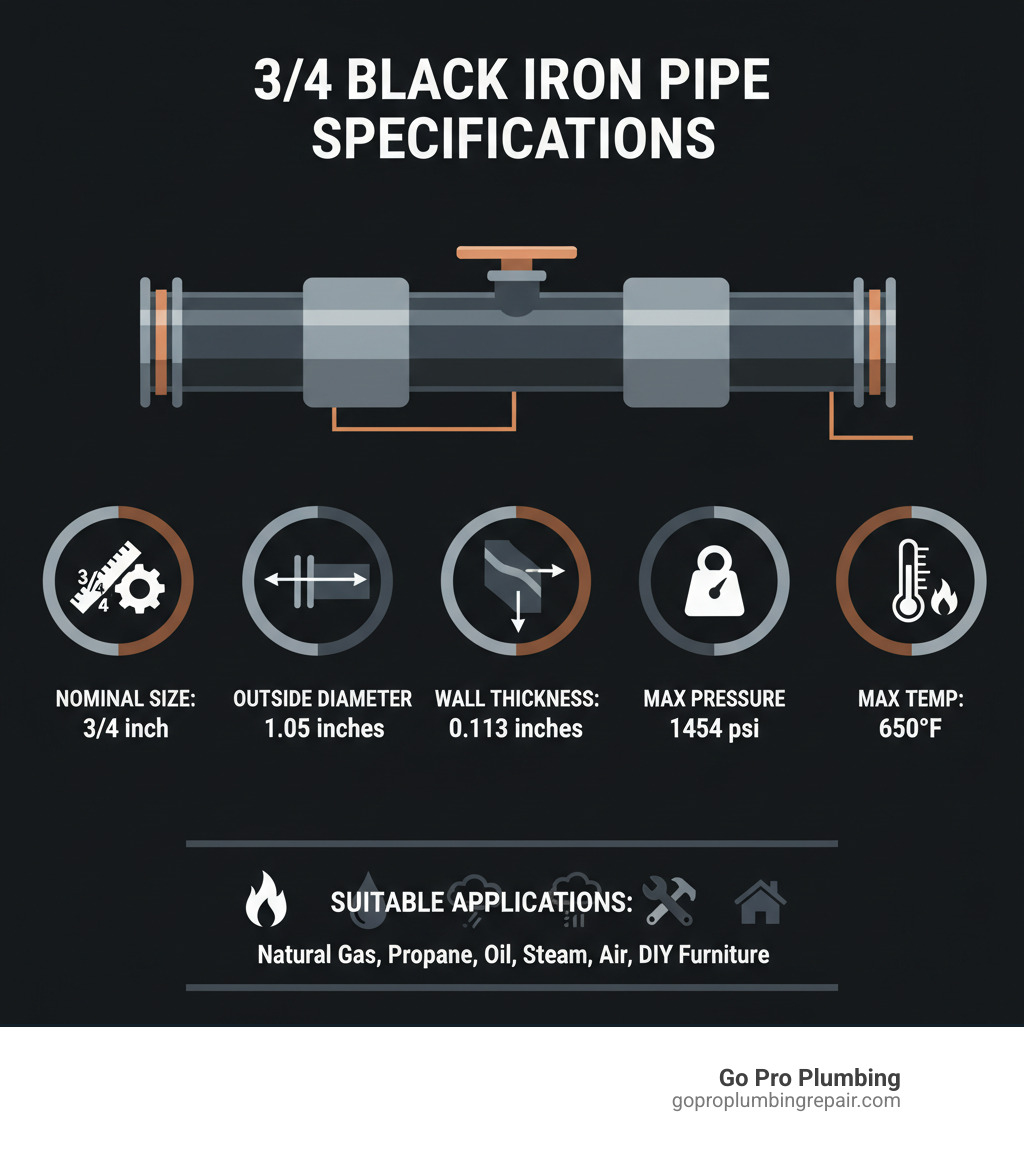 3/4 BLACK IRON PIPE SPECIFICATIONS

3/4

NOMINAL SIZE: 3/4 inch

OUTSIDE DIAMETER 1.05 inches

WALL THICKNESS: 0.113 inches

MAX PRESSURE 1454 psi

MAX TEMP: 650°F

SUITABLE APPLICATIONS:

Natural Gas, Propane, Oil, Steam, Air, DIY Furniture

Go Pro Plumbing
goproplumbingrepair.com