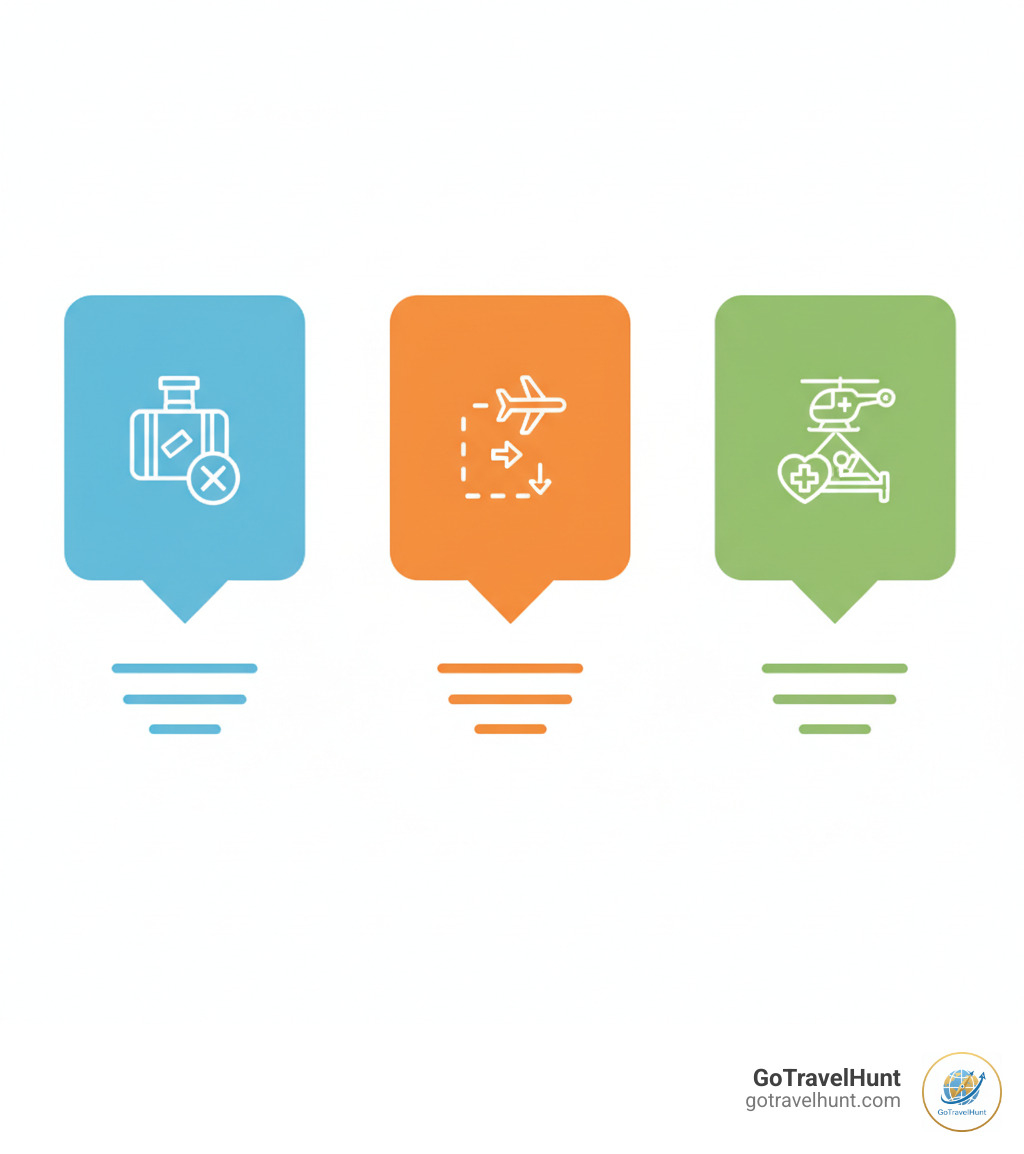 GoTravelHunt
gotravelhunt.com
GoTravelHunt