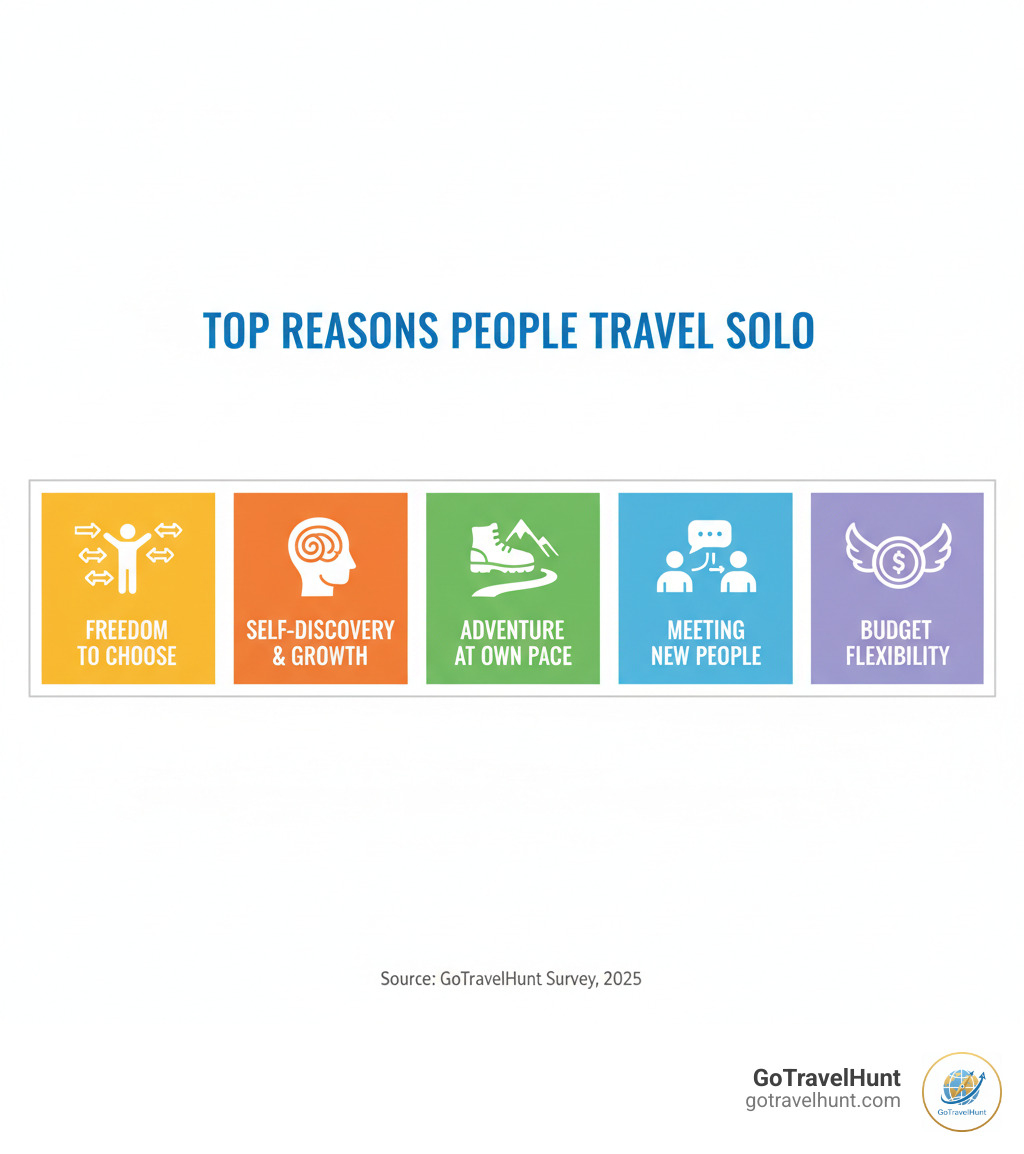 TOP REASONS PEOPLE TRAVEL SOLO

FREEDOM TO CHOOSE

SELF-DISCOVERY & GROWTH

ADVENTURE AT OWN PACE

MEETING NEW PEOPLE

BUDGET FLEXIBILITY

Source: GoTravelHunt Survey, 2025

GoTravelHunt
gotravelhunt.com

GoTravelHunt