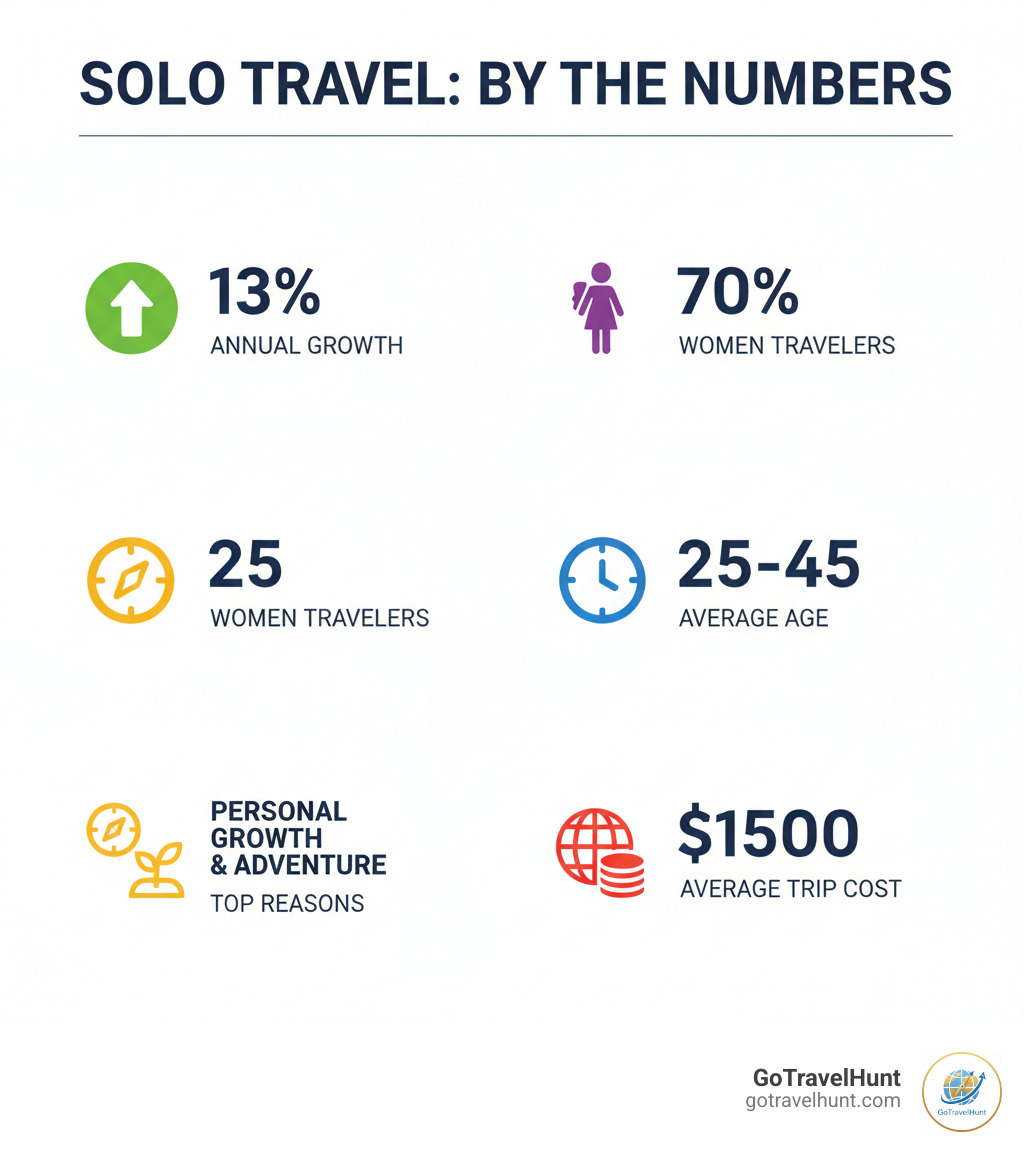 SOLO TRAVEL: BY THE NUMBERS

13%
ANNUAL GROWTH

70%
WOMEN TRAVELERS

25
WOMEN TRAVELERS

25-45
AVERAGE AGE

PERSONAL GROWTH & ADVENTURE
TOP REASONS

$1500
AVERAGE TRIP COST

GoTravelHunt
gotravelhunt.com
GoTravelHunt