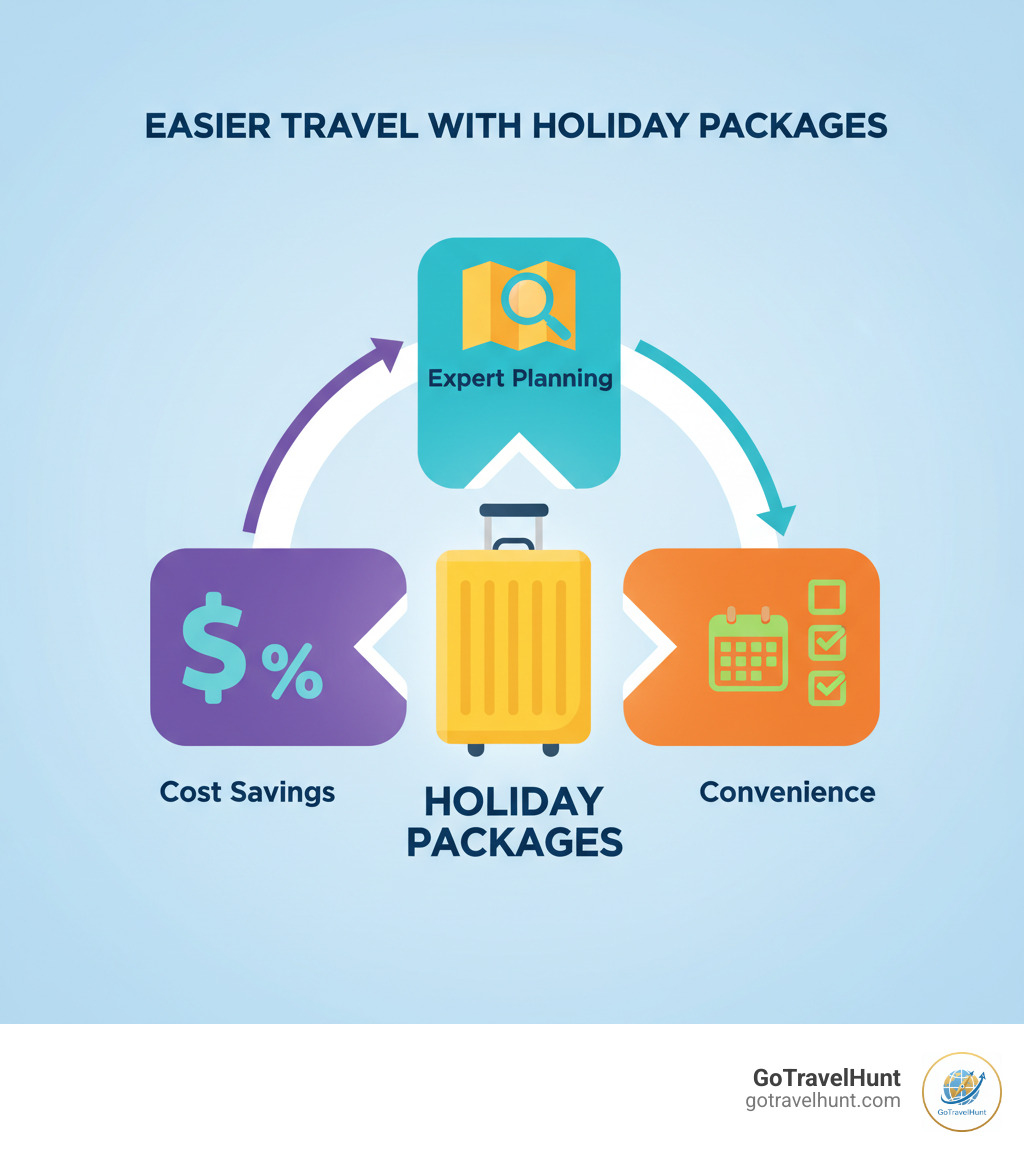 EASIER TRAVEL WITH HOLIDAY PACKAGES

Expert Planning

$ %

Cost Savings

HOLIDAY PACKAGES

Convenience

GoTravelHunt
gotravelhunt.com

GoTravelHunt