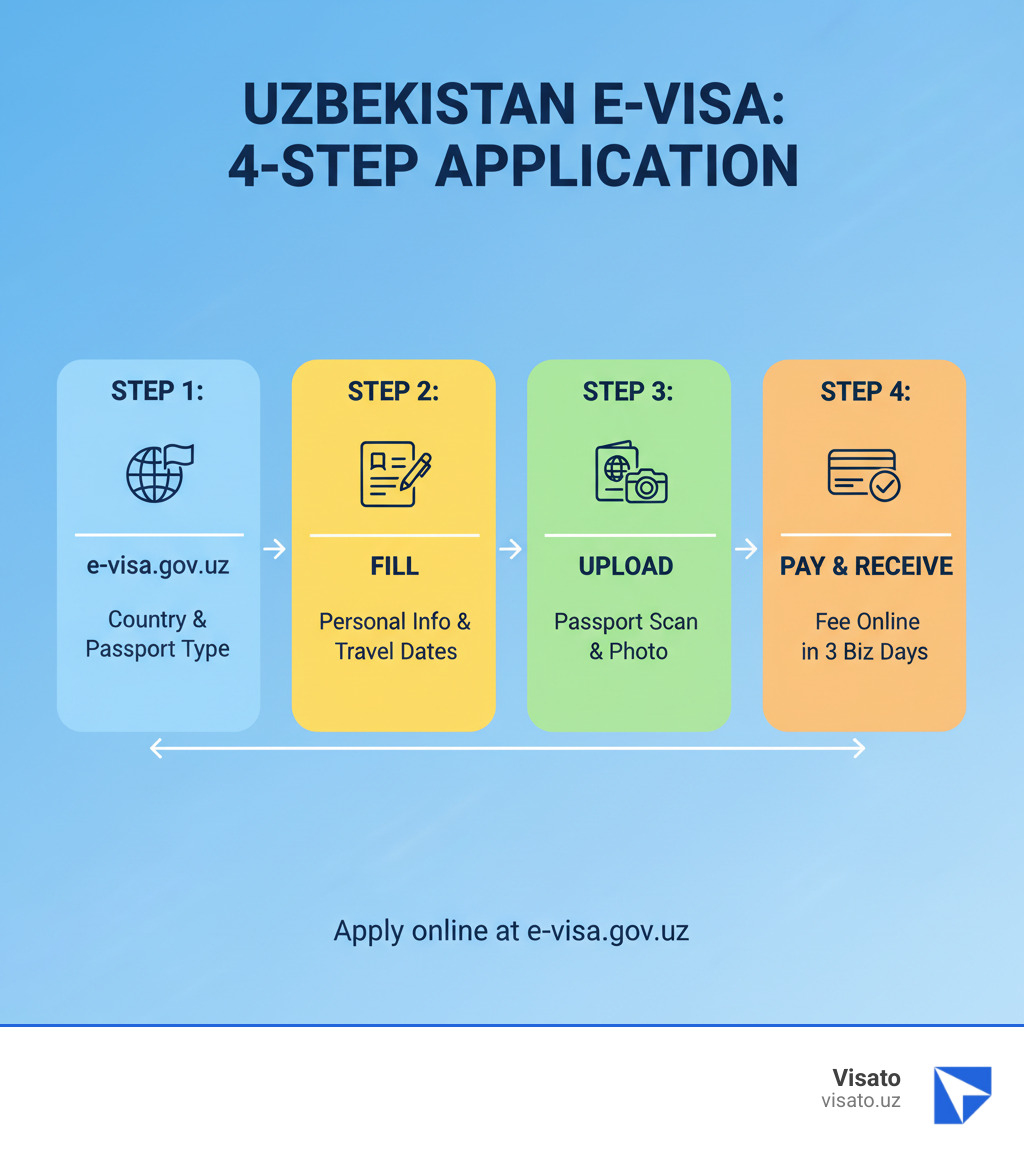 UZBEKISTAN E-VISA:
4-STEP APPLICATION

STEP 1:

e-visa.gov.uz

Country & Passport Type

STEP 2:

FILL

Personal Info & Travel Dates

STEP 3:

UPLOAD

Passport Scan & Photo

STEP 4:

PAY & RECEIVE

Fee Online in 3 Biz Days

Apply online at e-visa.gov.uz

Visato
visato.uz