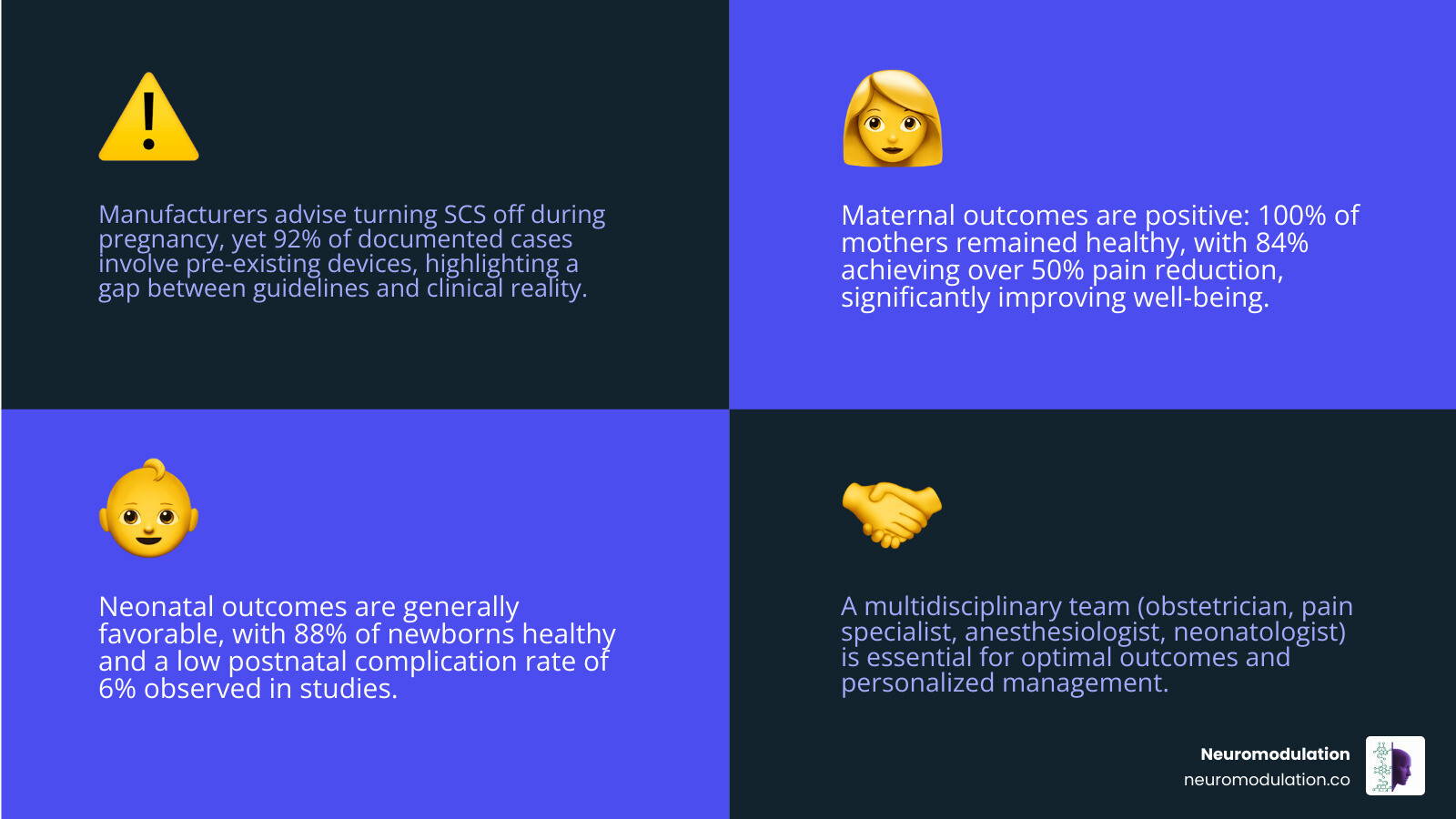 Manufacturers advise turning SCS off during pregnancy, yet 92% of documented cases involve pre-existing devices, highlighting a gap between guidelines and clinical reality.

Maternal outcomes are positive: 100% of mothers remained healthy, with 84% achieving over 50% pain reduction, significantly improving well-being.

Neonatal outcomes are generally favorable, with 88% of newborns healthy and a low postnatal complication rate of 6% observed in studies.

A multidisciplinary team (obstetrician, pain specialist, anesthesiologist, neonatologist) is essential for optimal outcomes and personalized management.

Neuromodulation
neuromodulation.co