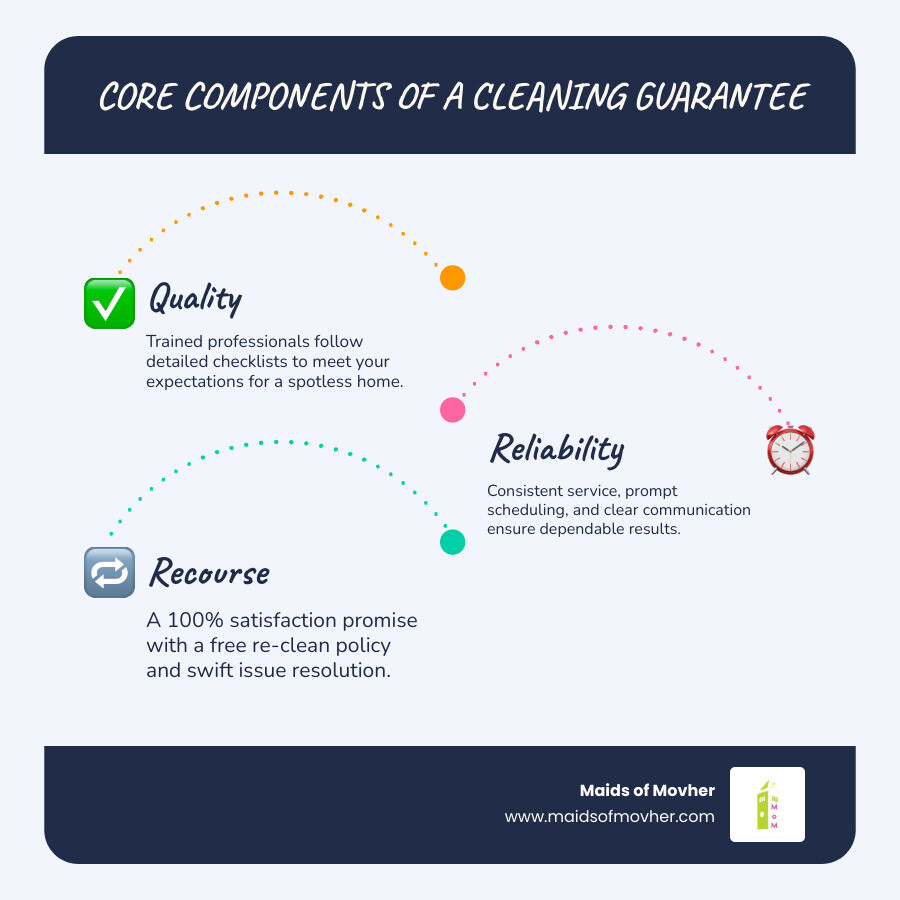 CORE COMPONENTS OF A CLEANING GUARANTEE

Quality

Trained professionals follow detailed checklists to meet your expectations for a spotless home.

Reliability

Consistent service, prompt scheduling, and clear communication ensure dependable results.

Recourse

A 100% satisfaction promise with a free re-clean policy and swift issue resolution.

Maids of Movher
www.maidsofmovher.com

MoM