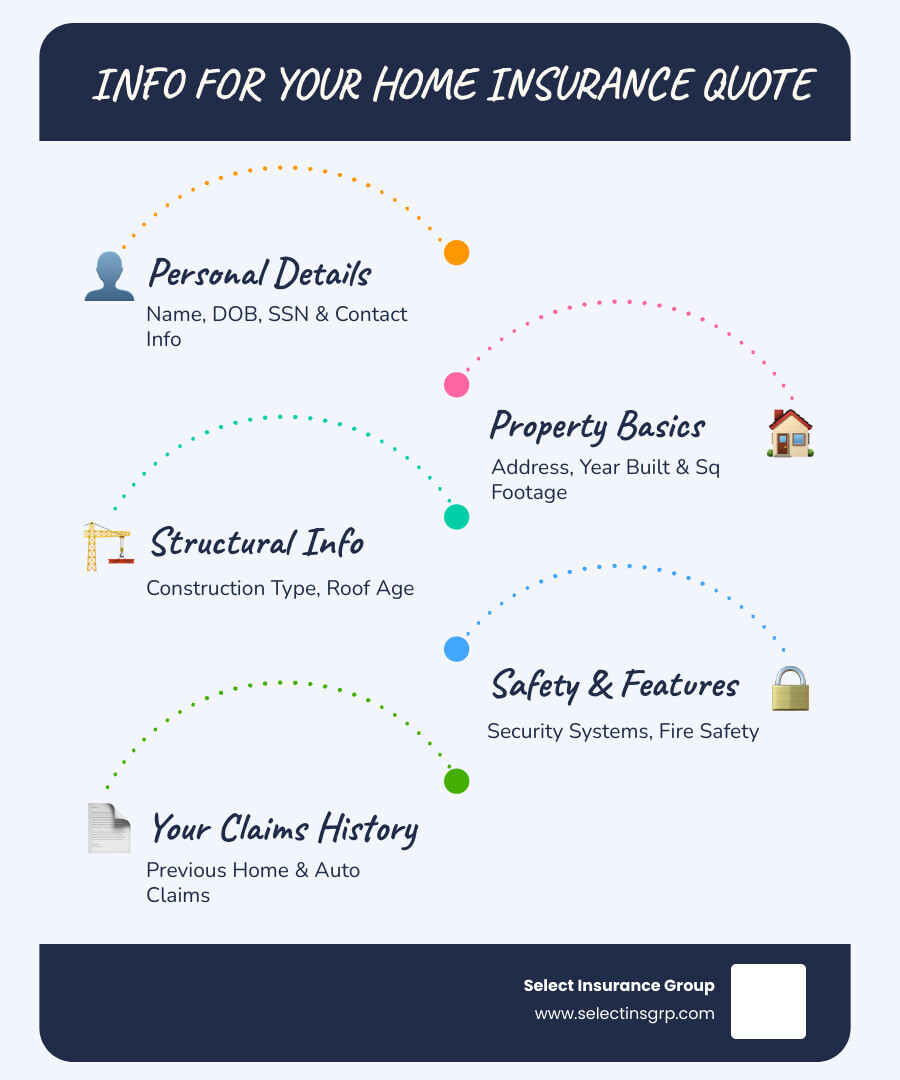 INFO FOR YOUR HOME INSURANCE QUOTE

Personal Details
Name, DOB, SSN & Contact Info

Property Basics
Address, Year Built & Sq Footage

Structural Info
Construction Type, Roof Age

Safety & Features
Security Systems, Fire Safety

Your Claims History
Previous Home & Auto Claims

Select Insurance Group
www.selectinsgrp.com