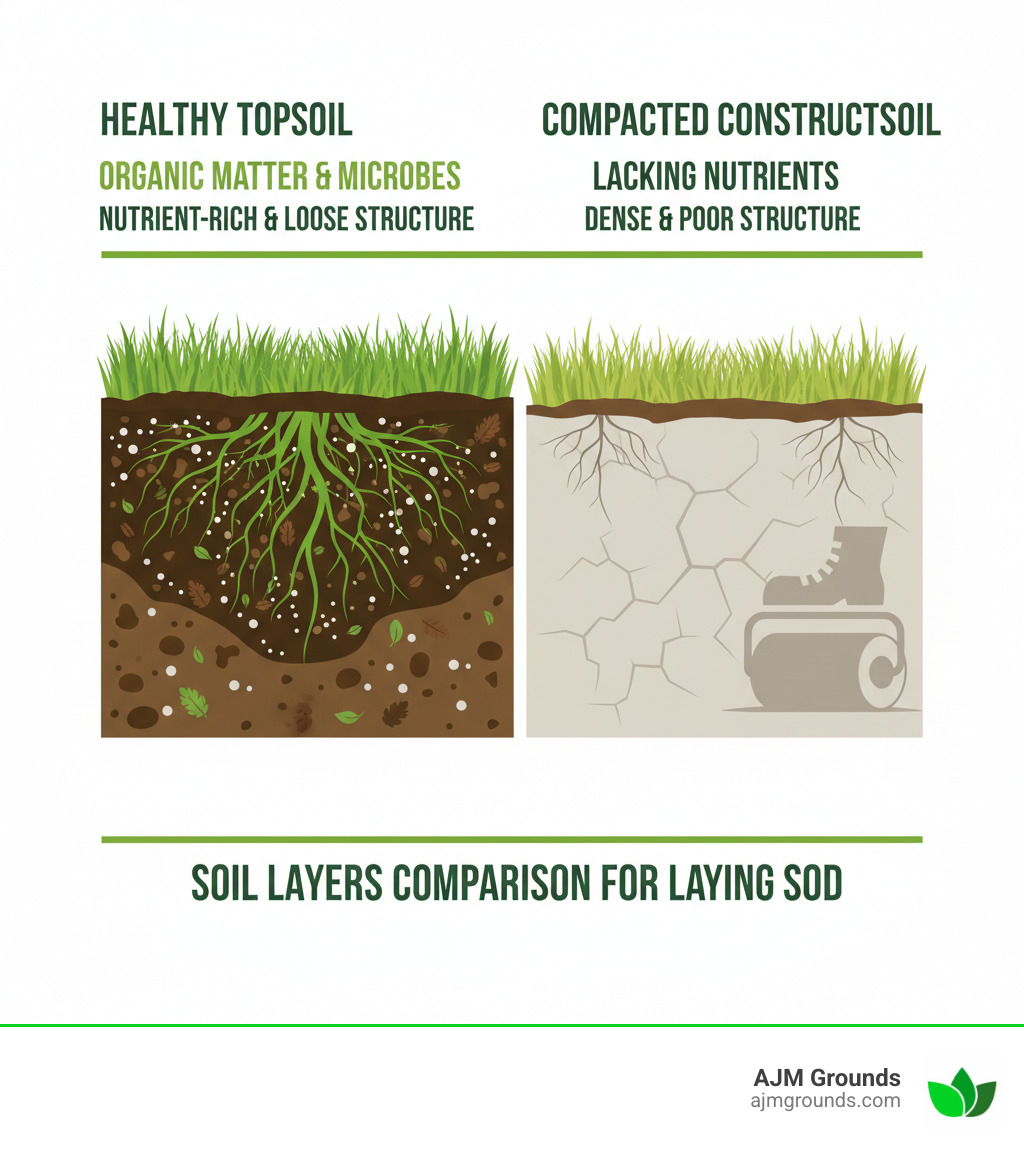 HEALTHY TOPSOIL

ORGANIC MATTER & MICROBES

NUTRIENT-RICH & LOOSE STRUCTURE

COMPACTED CONSTRUCTSOIL

LACKING NUTRIENTS

DENSE & POOR STRUCTURE

SOIL LAYERS COMPARISON FOR LAYING SOD

AJM Grounds
ajmgrounds.com