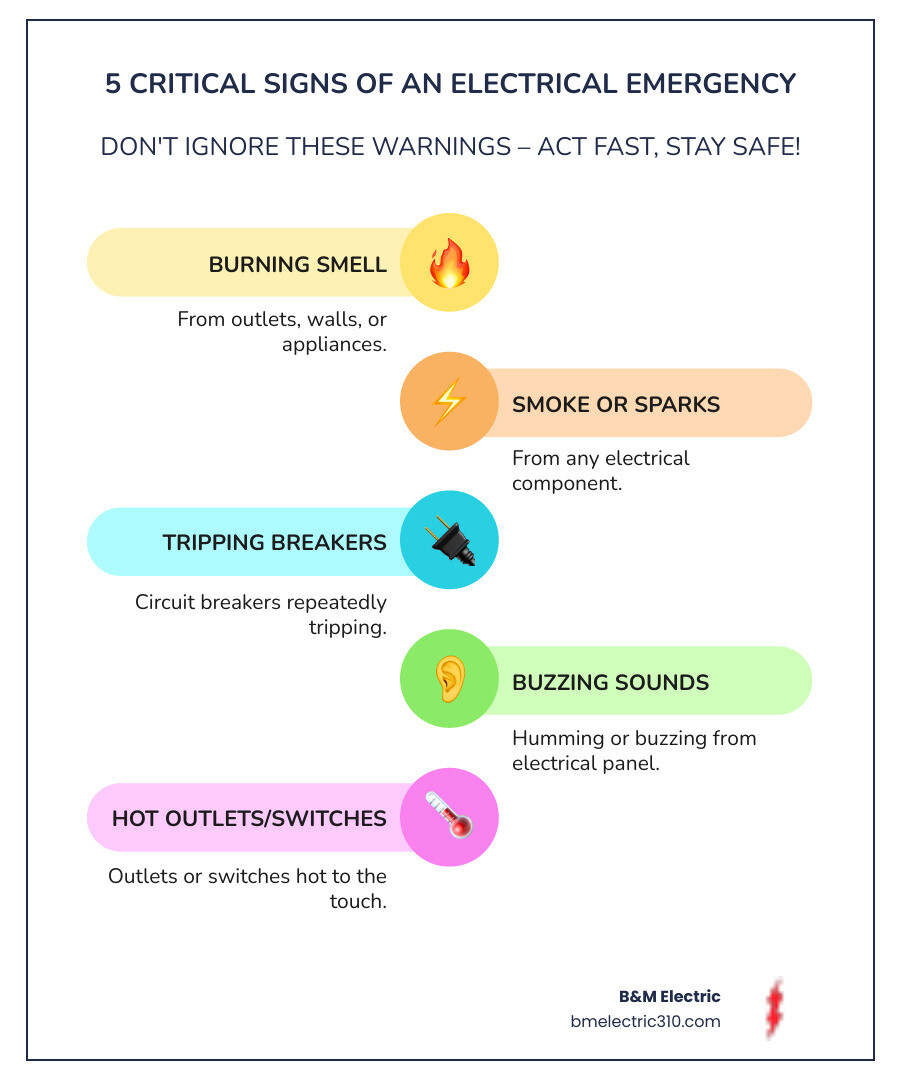 5 CRITICAL SIGNS OF AN ELECTRICAL EMERGENCY

DON'T IGNORE THESE WARNINGS – ACT FAST, STAY SAFE!

BURNING SMELL

From outlets, walls, or appliances.

SMOKE OR SPARKS

From any electrical component.

TRIPPING BREAKERS

Circuit breakers repeatedly tripping.

BUZZING SOUNDS

Humming or buzzing from electrical panel.

HOT OUTLETS/SWITCHES

Outlets or switches hot to the touch.

B&M Electric
bmelectric310.com