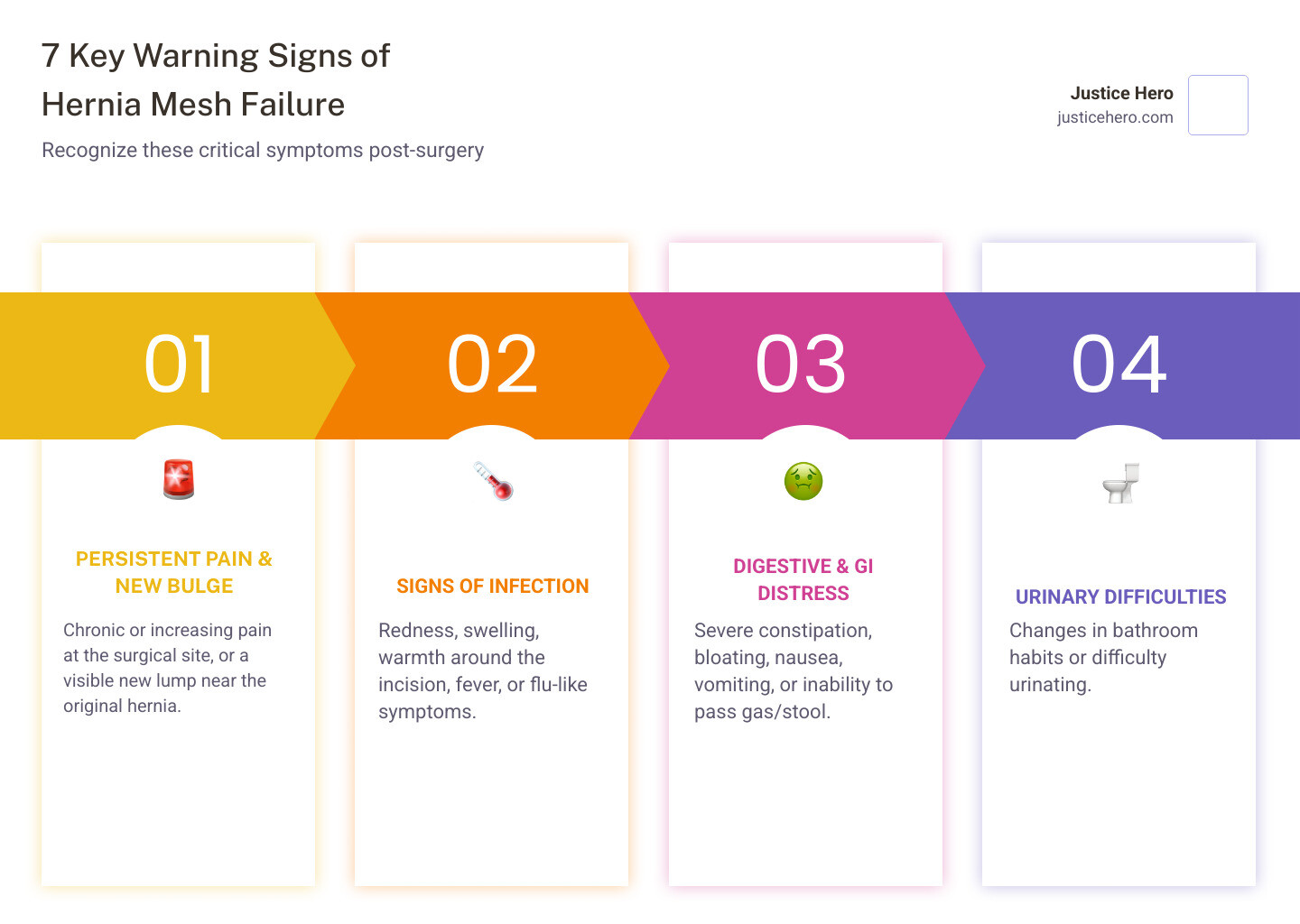 7 Key Warning Signs of Hernia Mesh Failure

Recognize these critical symptoms post-surgery

Justice Hero
justicehero.com

01

PERSISTENT PAIN & NEW BULGE

Chronic or increasing pain at the surgical site, or a visible new lump near the original hernia.

02

SIGNS OF INFECTION

Redness, swelling, warmth around the incision, fever, or flu-like symptoms.

03

DIGESTIVE & GI DISTRESS

Severe constipation, bloating, nausea, vomiting, or inability to pass gas/stool.

04

URINARY DIFFICULTIES

Changes in bathroom habits or difficulty urinating.