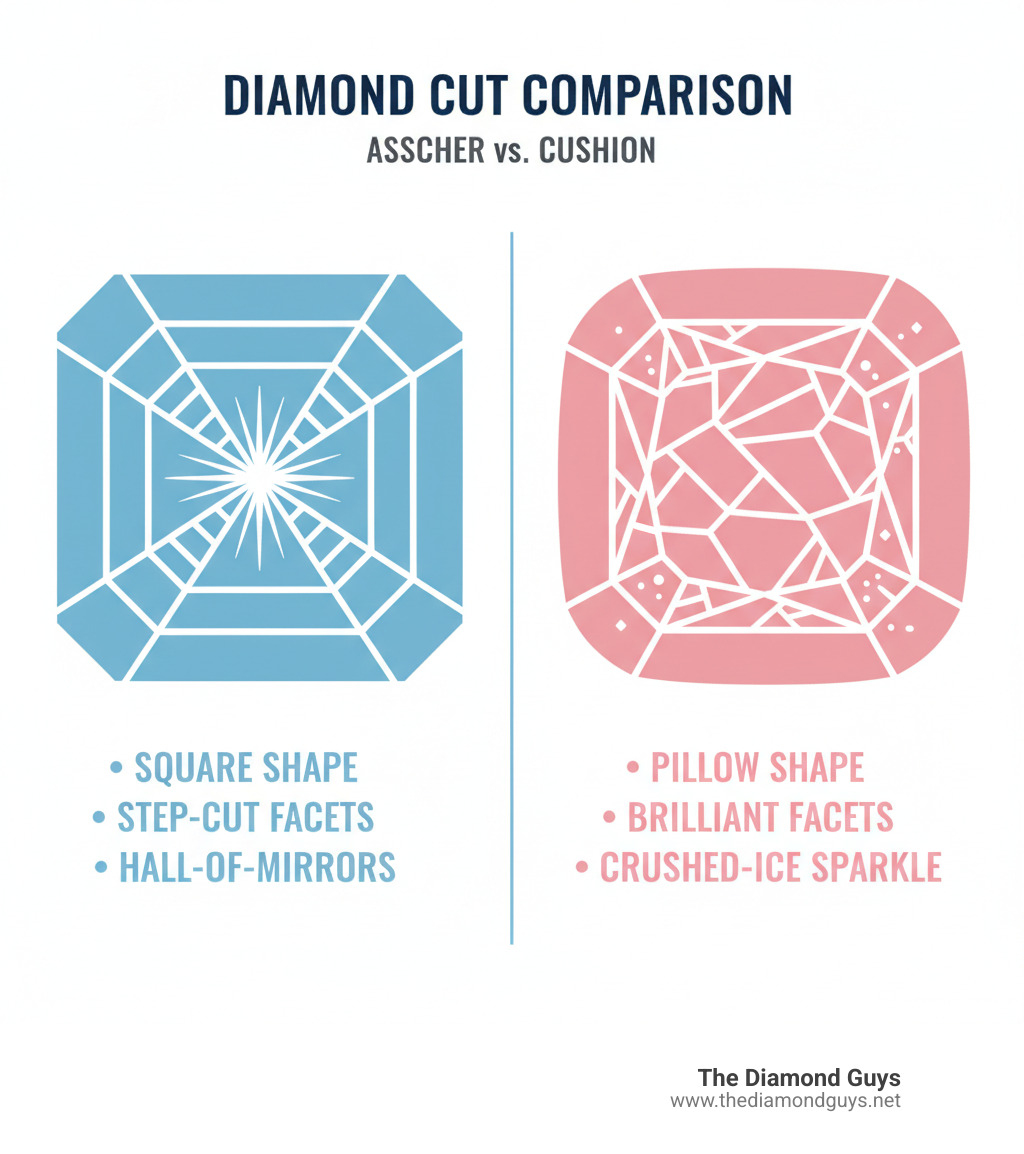 DIAMOND CUT COMPARISON

ASSCHER vs. CUSHION

• SQUARE SHAPE
• STEP-CUT FACETS
• HALL-OF-MIRRORS

• PILLOW SHAPE
• BRILLIANT FACETS
• CRUSHED-ICE SPARKLE

The Diamond Guys
www.thediamondguys.net