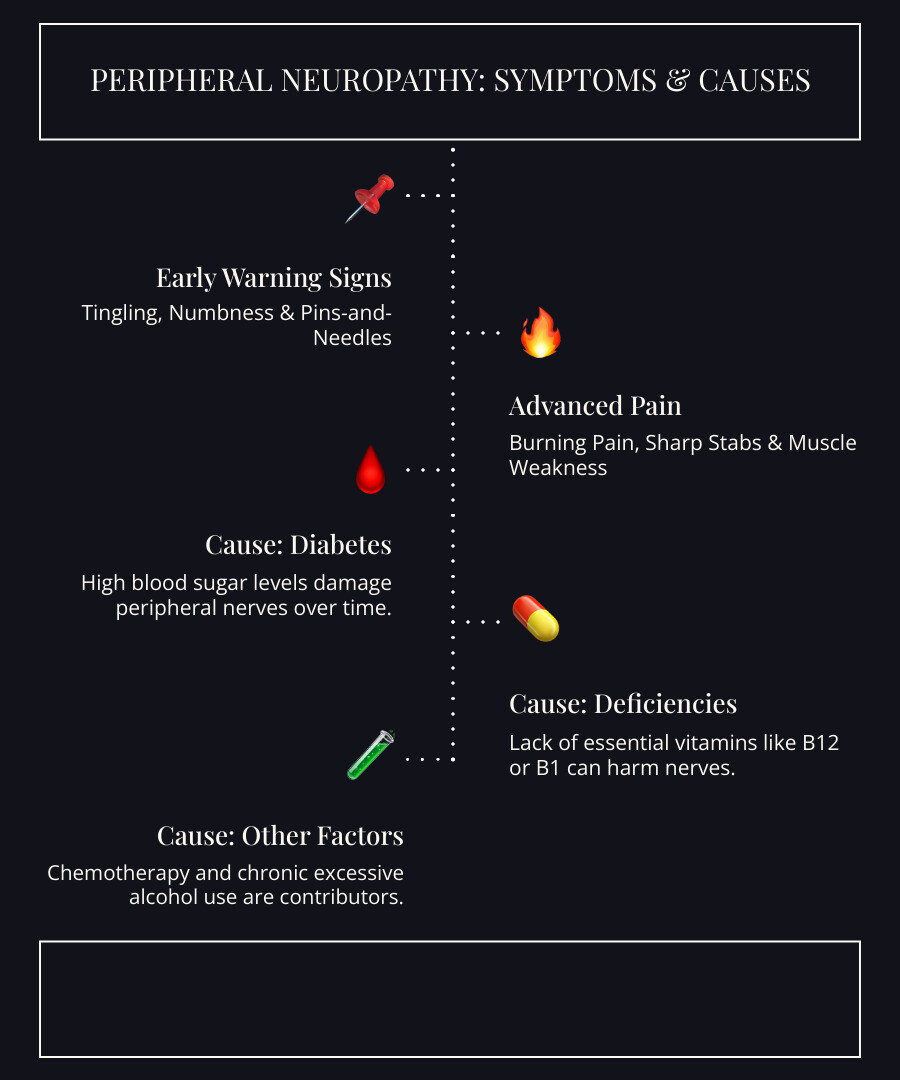 PERIPHERAL NEUROPATHY: SYMPTOMS & CAUSES

Early Warning Signs
Tingling, Numbness & Pins-and-Needles

Advanced Pain
Burning Pain, Sharp Stabs & Muscle Weakness

Cause: Diabetes
High blood sugar levels damage peripheral nerves over time.

Cause: Deficiencies
Lack of essential vitamins like B12 or B1 can harm nerves.

Cause: Other Factors
Chemotherapy and chronic excessive alcohol use are contributors.