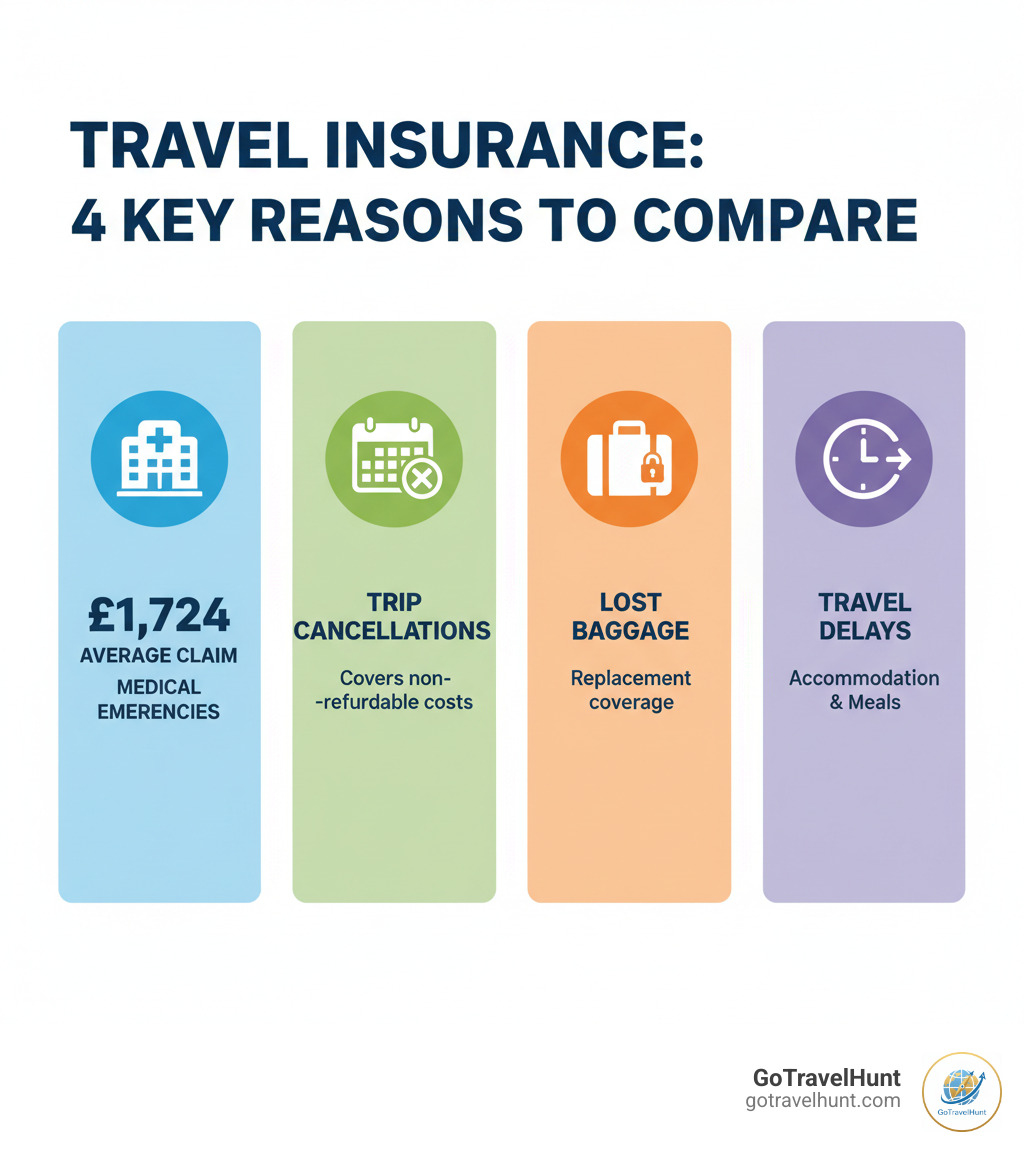 TRAVEL INSURANCE:
4 KEY REASONS TO COMPARE

£1,724
AVERAGE CLAIM
MEDICAL EMERENCIES

TRIP CANCELLATIONS
Covers non--refurdable costs

LOST BAGGAGE
Replacement coverage

TRAVEL DELAYS
Accommodation & Meals

GoTravelHunt
gotravelhunt.com
GoTravelHunt