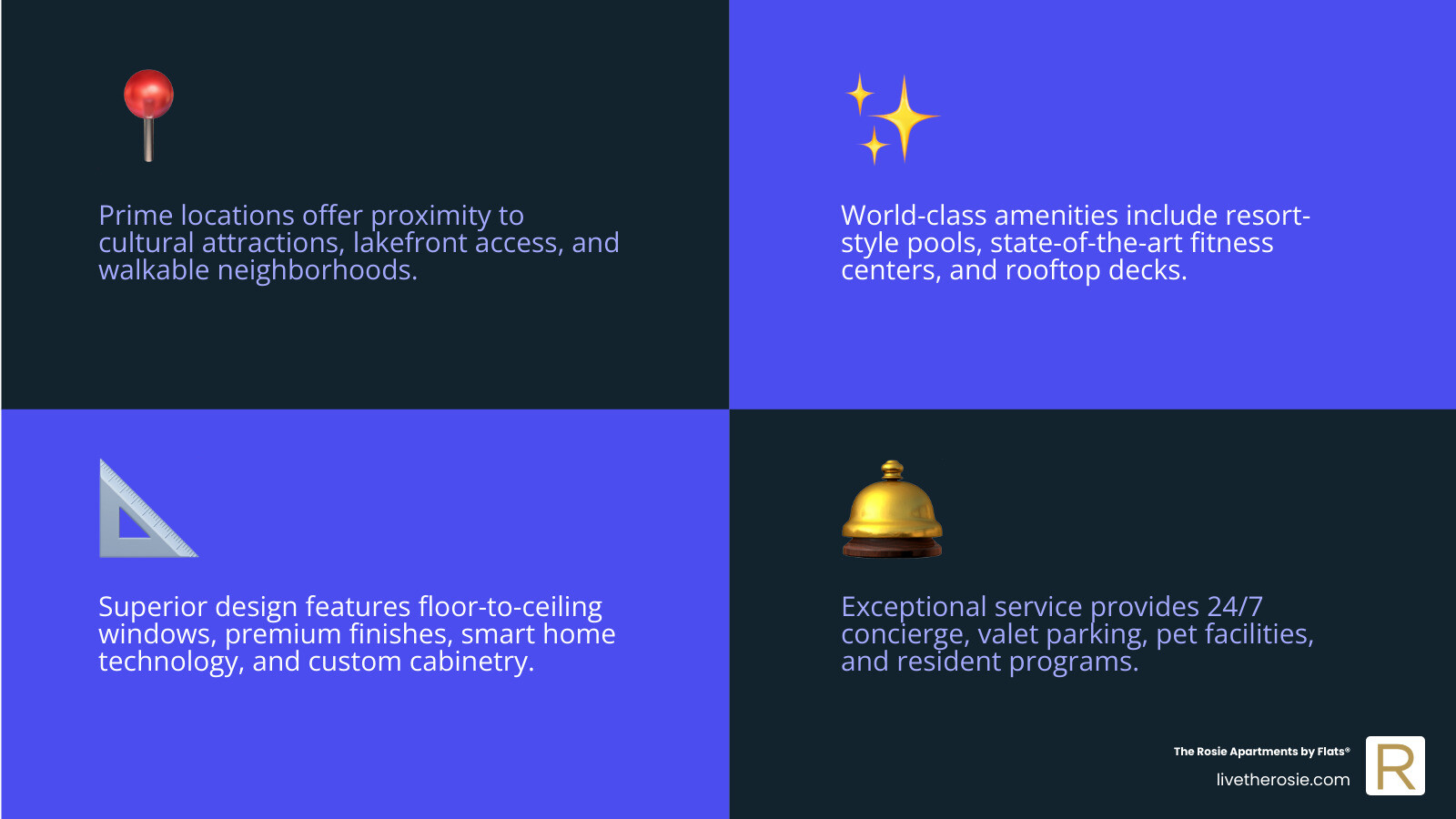 Prime locations offer proximity to cultural attractions, lakefront access, and walkable neighborhoods.

World-class amenities include resort-style pools, state-of-the-art fitness centers, and rooftop decks.

Superior design features floor-to-ceiling windows, premium finishes, smart home technology, and custom cabinetry.

Exceptional service provides 24/7 concierge, valet parking, pet facilities, and resident programs.

The Rosie Apartments by Flats®
livetherosie.com

R