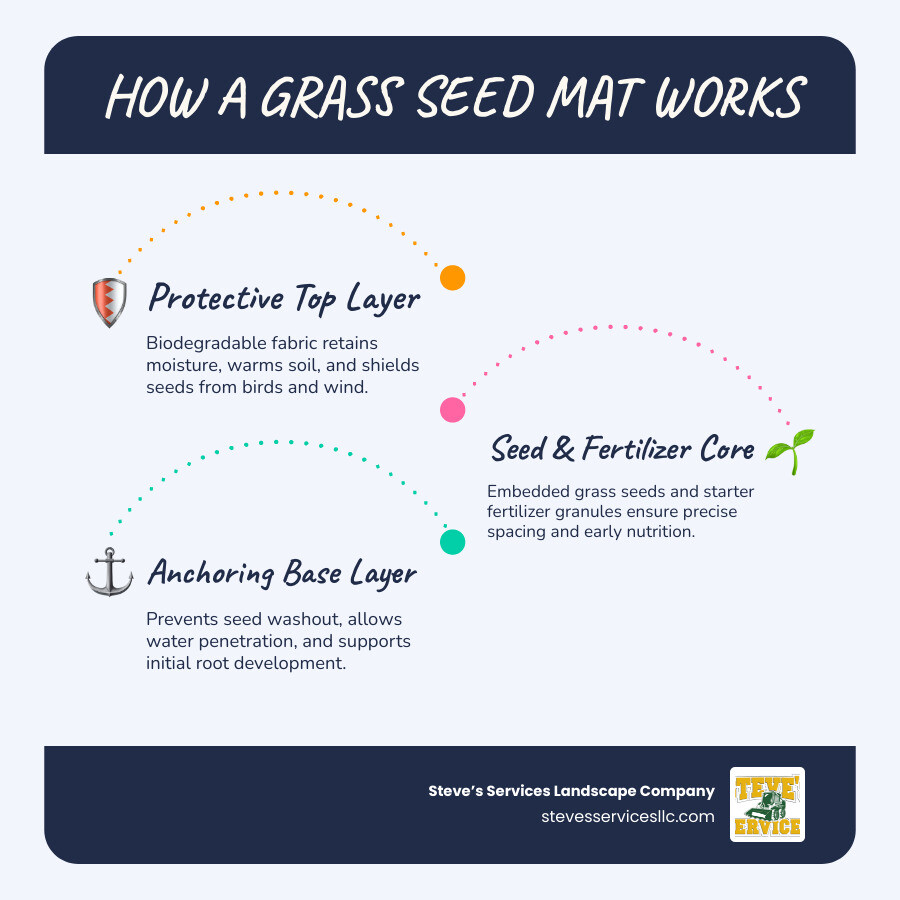 HOW A GRASS SEED MAT WORKS

Protective Top Layer

Biodegradable fabric retains moisture, warms soil, and shields seeds from birds and wind.

Seed & Fertilizer Core

Embedded grass seeds and starter fertilizer granules ensure precise spacing and early nutrition.

Anchoring Base Layer

Prevents seed washout, allows water penetration, and supports initial root development.

Steve's Services Landscape Company
stevesservicesllc.com

TEVE'
ERVICE