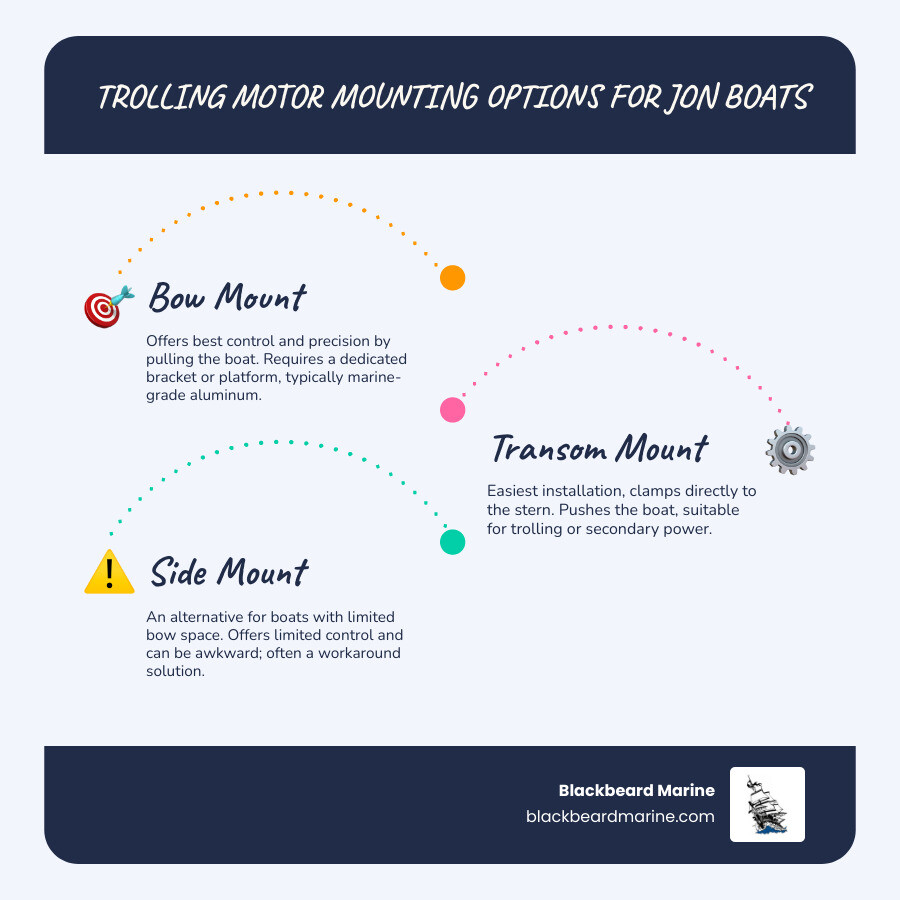 TROLLING MOTOR MOUNTING OPTIONS FOR JON BOATS

Bow Mount

Offers best control and precision by pulling the boat. Requires a dedicated bracket or platform, typically marine-grade aluminum.

Transom Mount

Easiest installation, clamps directly to the stern. Pushes the boat, suitable for trolling or secondary power.

Side Mount

An alternative for boats with limited bow space. Offers limited control and can be awkward; often a workaround solution.

Blackbeard Marine
blackbeardmarine.com