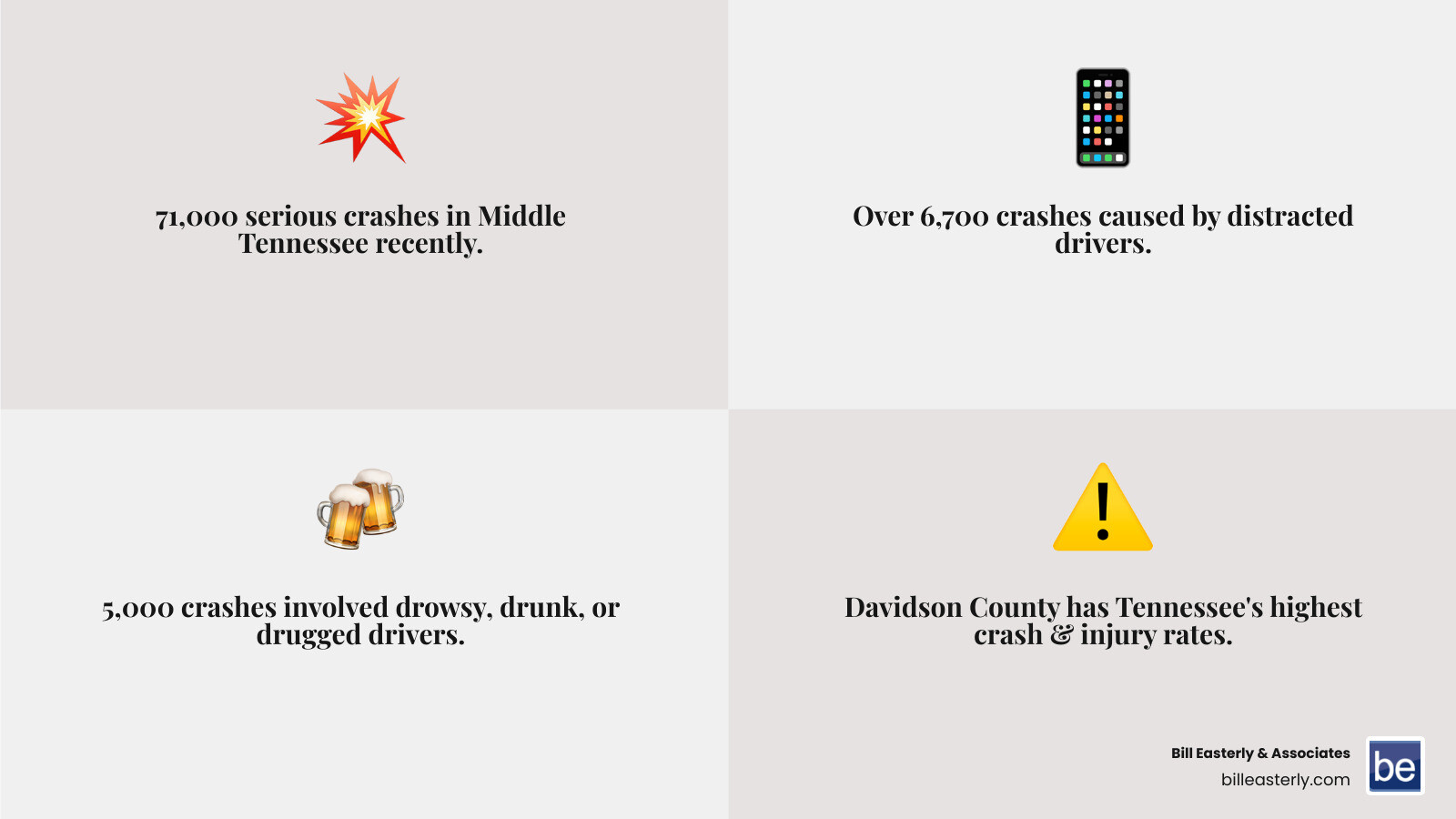 71,000 serious crashes in Middle Tennessee recently.

Over 6,700 crashes caused by distracted drivers.

5,000 crashes involved drowsy, drunk, or drugged drivers.

Davidson County has Tennessee's highest crash & injury rates.

Bill Easterly & Associates
billeasterly.com

be