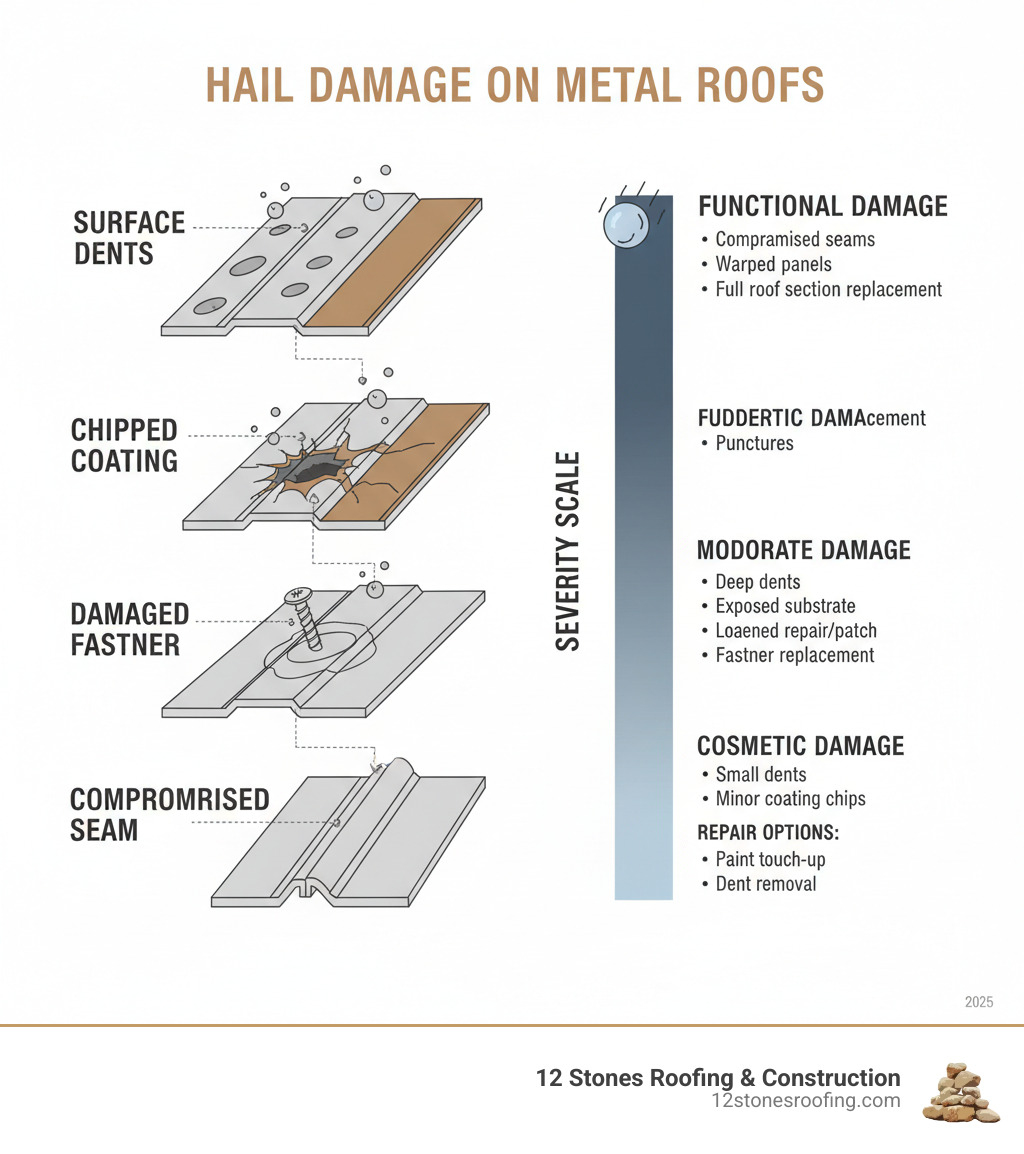 HAIL DAMAGE ON METAL ROOFS

SURFACE DENTS

CHIPPED COATING

DAMAGED FASTNER

COMPROMRISED SEAM

SEVERITY SCALE

FUNCTIONAL DAMAGE
• Compramised seams
• Warped panels
• Full roof section replacement

FUDDERTIC DAMAcement
• Punctures

MODORATE DAMAGE
• Deep dents
• Exposed substrate
• Loaened repair/patch
• Fastner replacement

COSMETIC DAMAGE
• Small dents
• Minor coating chips

REPAIR OPTIONS:
• Paint touch-up
• Dent removal

2025

12 Stones Roofing & Construction
12stonesroofing.com