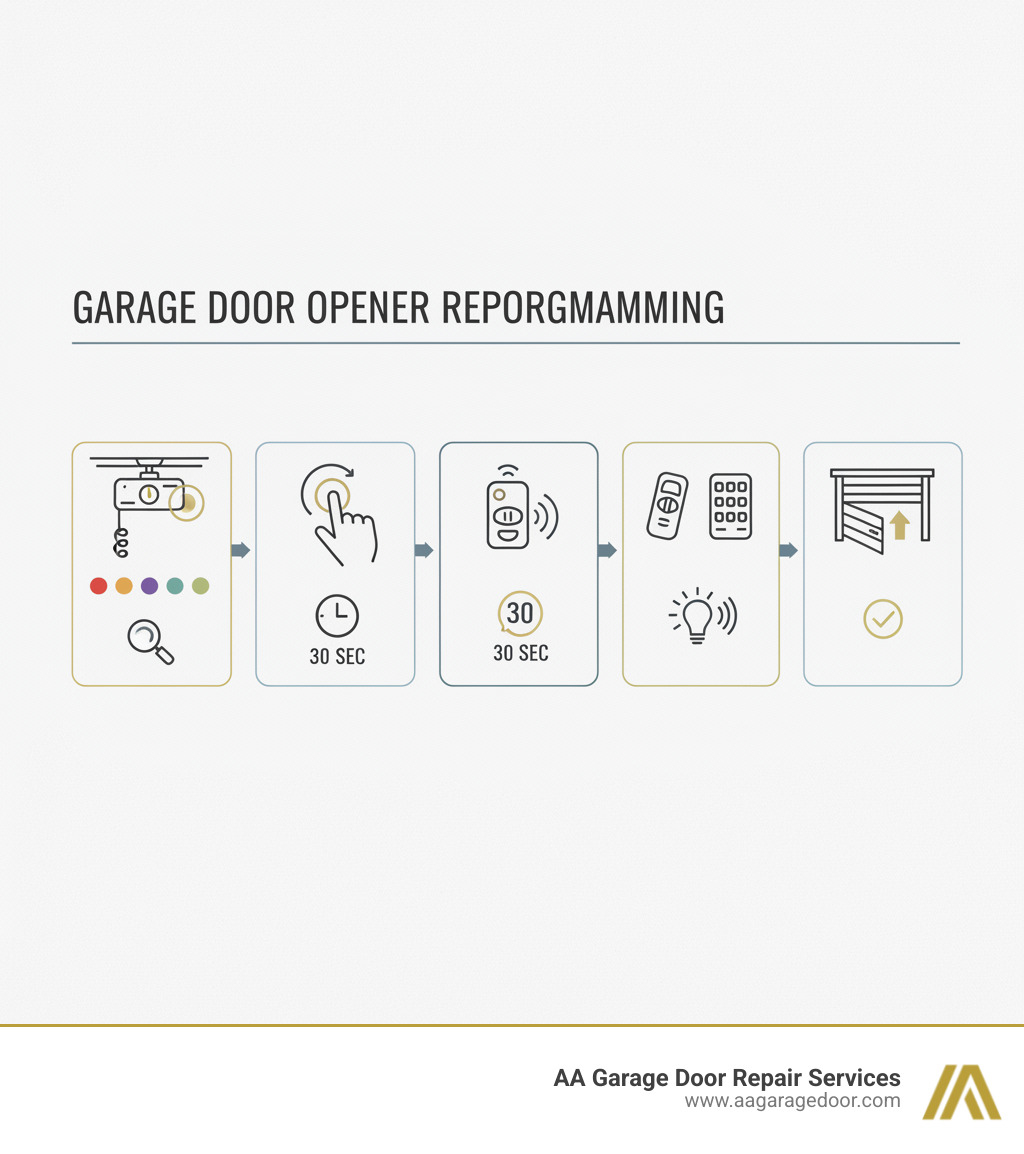 GARAGE DOOR OPENER REPORGMAMMING

30 SEC

30

30 SEC

AA Garage Door Repair Services
www.aagaragedoor.com