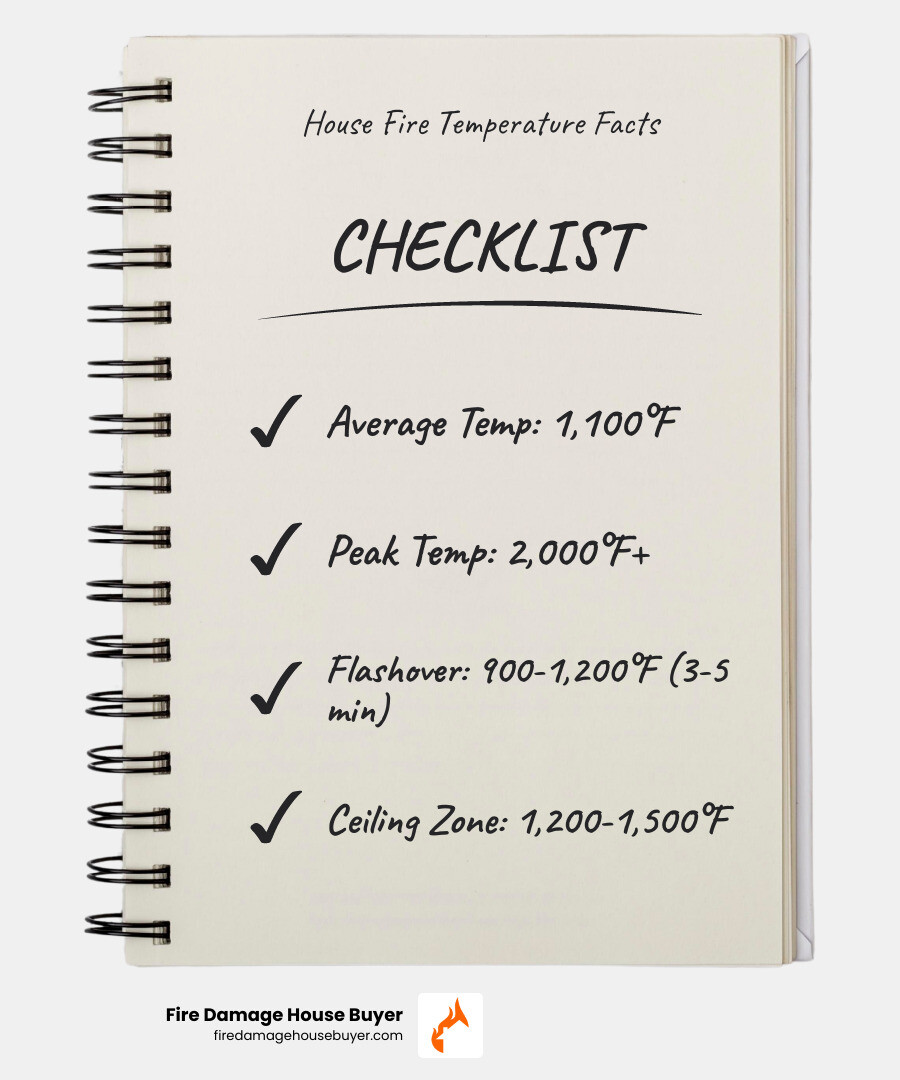 House Fire Temperature Facts

CHECKLIST

✓ Average Temp: 1,100°F

✓ Peak Temp: 2,000°F+

✓ Flashover: 900-1,200°F (3-5 min)

✓ Ceiling Zone: 1,200-1,500°F

Fire Damage House Buyer
firedamagehousebuyer.com