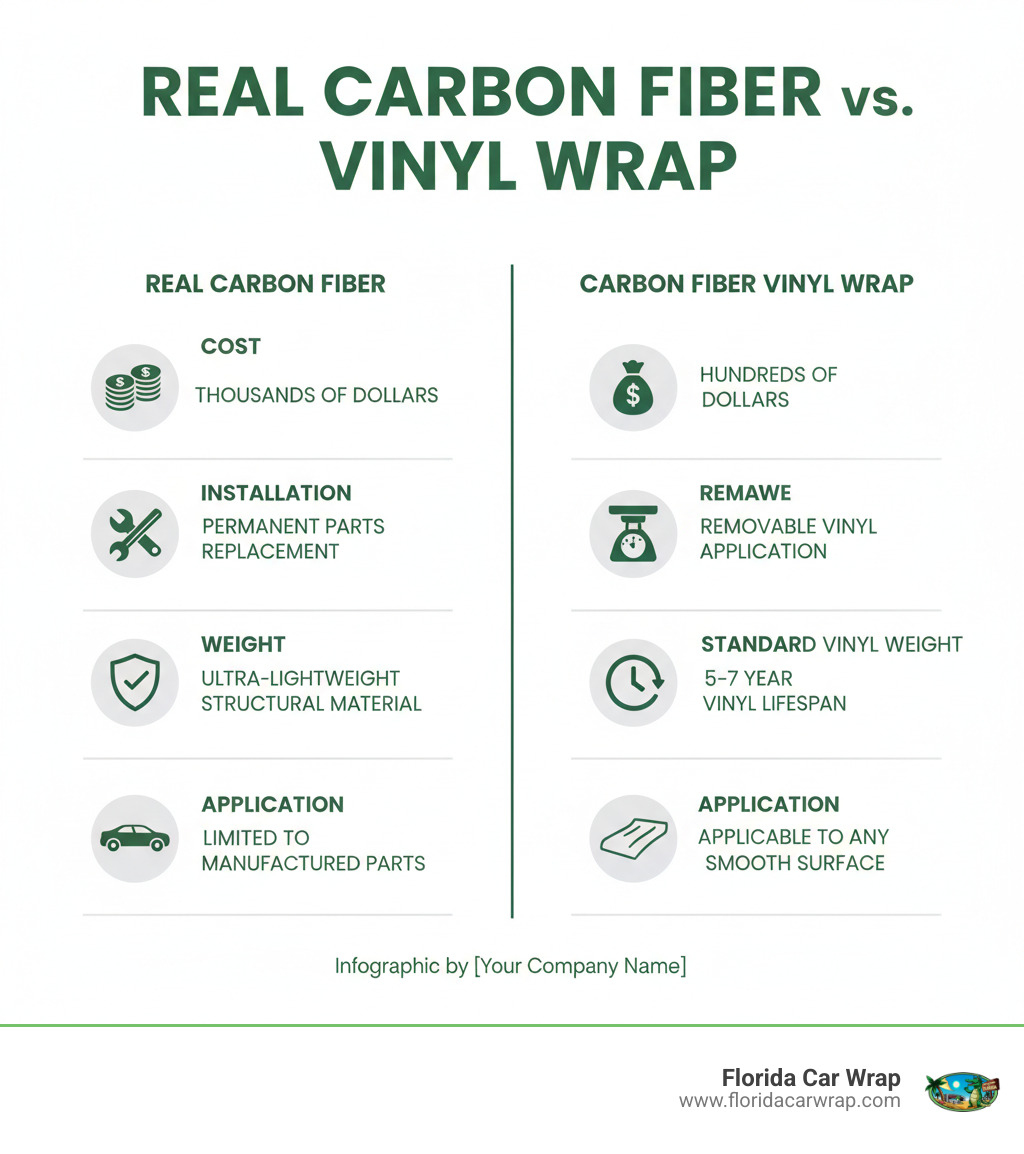 REAL CARBON FIBER vs. VINYL WRAP

REAL CARBON FIBER

COST
THOUSANDS OF DOLLARS

INSTALLATION
PERMANENT PARTS REPLACEMENT

WEIGHT
ULTRA-LIGHTWEIGHT STRUCTURAL MATERIAL

APPLICATION
LIMITED TO MANUFACTURED PARTS

CARBON FIBER VINYL WRAP

HUNDREDS OF DOLLARS

REMAWE
REMOVABLE VINYL APPLICATION

STANDARD VINYL WEIGHT
5-7 YEAR VINYL LIFESPAN

APPLICATION
APPLICABLE TO ANY SMOOTH SURFACE

Infographic by [Your Company Name]

Florida Car Wrap
www.floridacarwrap.com