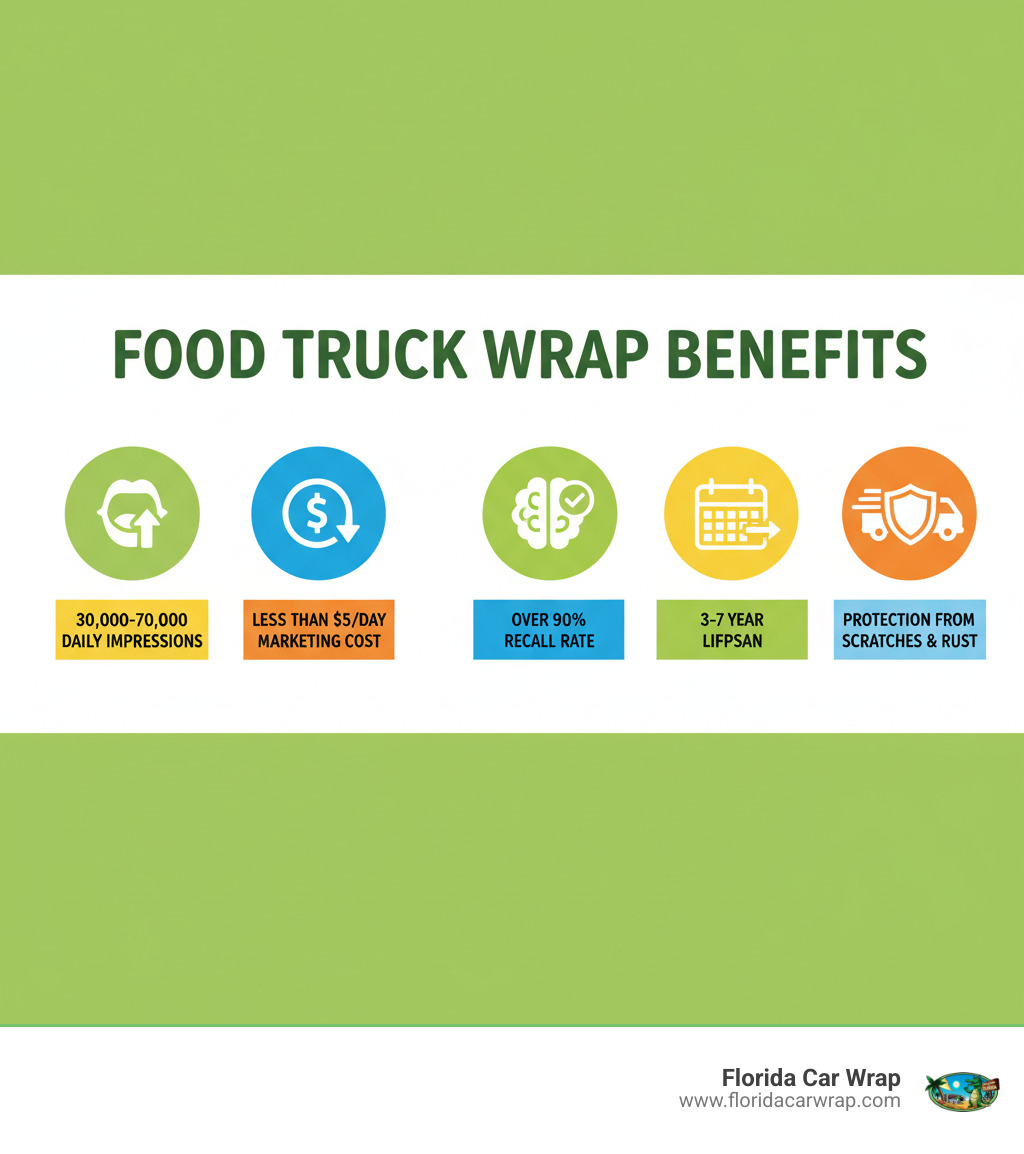 FOOD TRUCK WRAP BENEFITS

30,000-70,000 DAILY IMPRESSIONS

LESS THAN $5/DAY MARKETING COST

OVER 90% RECALL RATE

3-7 YEAR LIFPSAN

PROTECTION FROM SCRATCHES & RUST

Florida Car Wrap
www.floridacarwrap.com