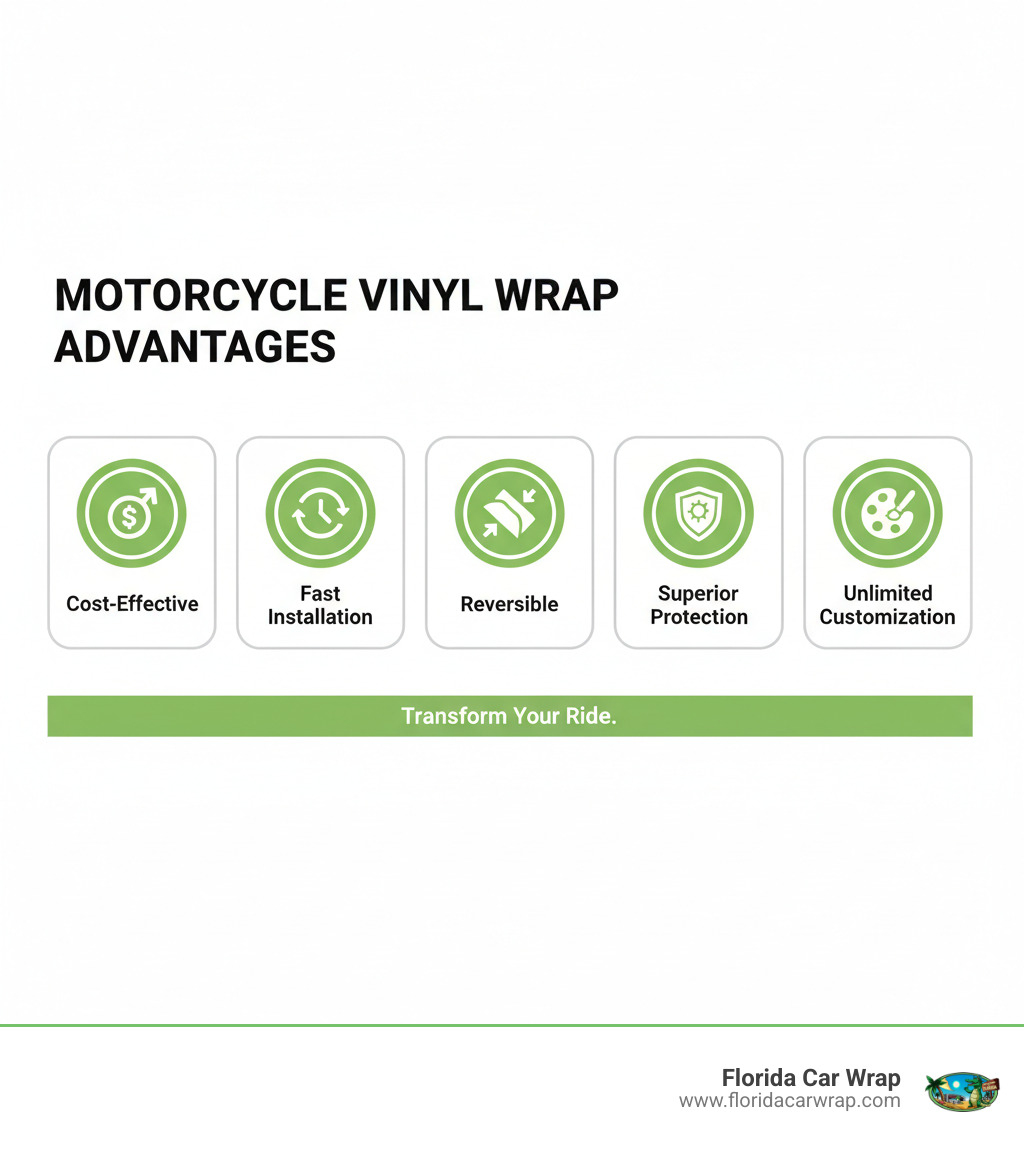 MOTORCYCLE VINYL WRAP ADVANTAGES

Cost-Effective

Fast Installation

Reversible

Superior Protection

Unlimited Customization

Transform Your Ride.

Florida Car Wrap
www.floridacarwrap.com