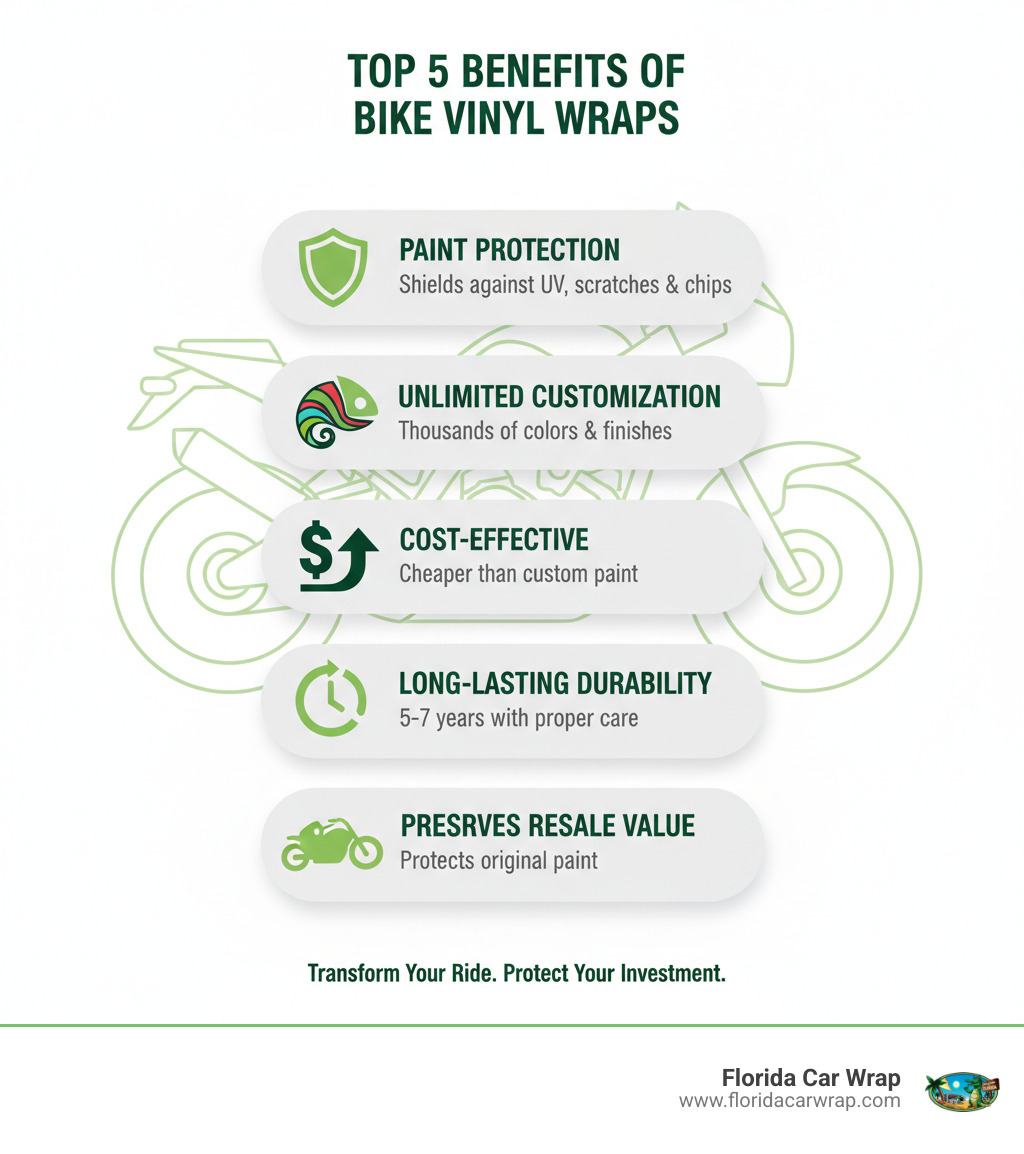 TOP 5 BENEFITS OF BIKE VINYL WRAPS

PAINT PROTECTION
Shields against UV, scratches & chips

UNLIMITED CUSTOMIZATION
Thousands of colors & finishes

COST-EFFECTIVE
Cheaper than custom paint

LONG-LASTING DURABILITY
5-7 years with proper care

PRESRVES RESALE VALUE
Protects original paint

Transform Your Ride. Protect Your Investment.

Florida Car Wrap
www.floridacarwrap.com