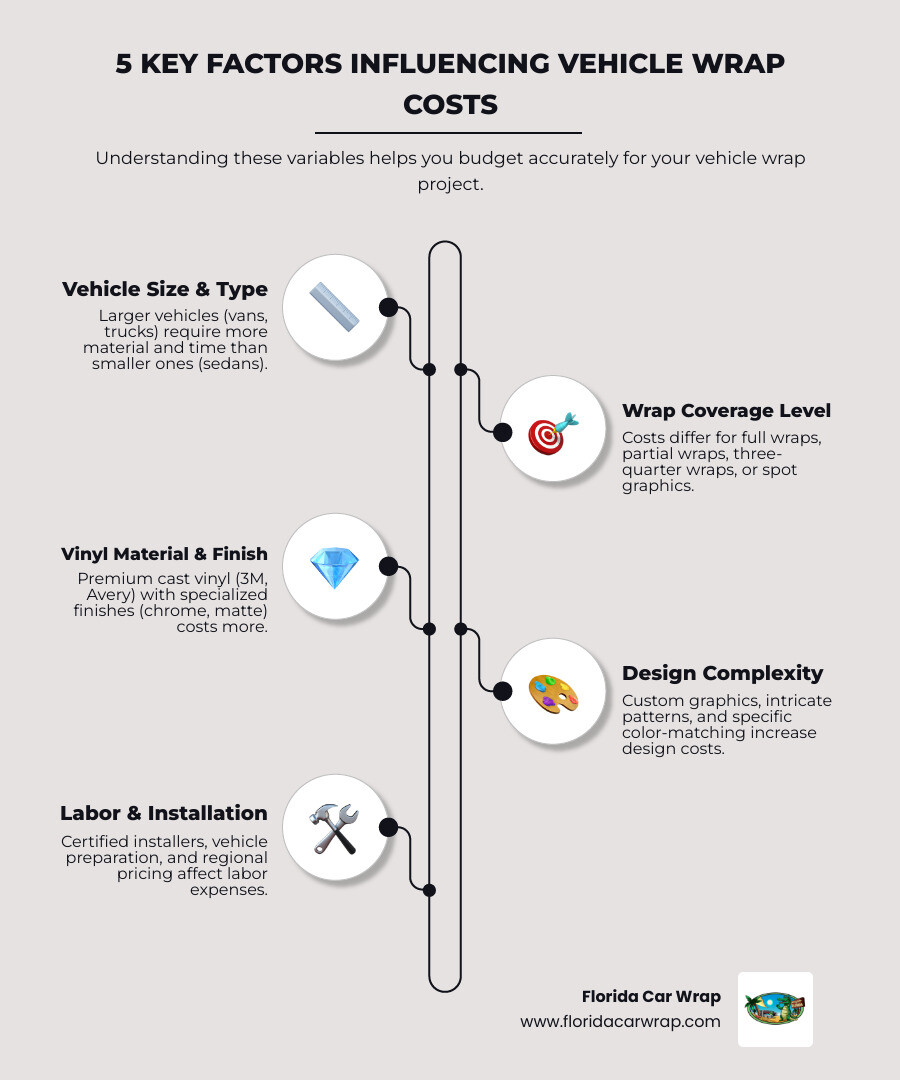 5 KEY FACTORS INFLUENCING VEHICLE WRAP COSTS

Understanding these variables helps you budget accurately for your vehicle wrap project.

Vehicle Size & Type
Larger vehicles (vans, trucks) require more material and time than smaller ones (sedans).

Wrap Coverage Level
Costs differ for full wraps, partial wraps, three-quarter wraps, or spot graphics.

Vinyl Material & Finish
Premium cast vinyl (3M, Avery) with specialized finishes (chrome, matte) costs more.

Design Complexity
Custom graphics, intricate patterns, and specific color-matching increase design costs.

Labor & Installation
Certified installers, vehicle preparation, and regional pricing affect labor expenses.

Florida Car Wrap
www.floridacarwrap.com