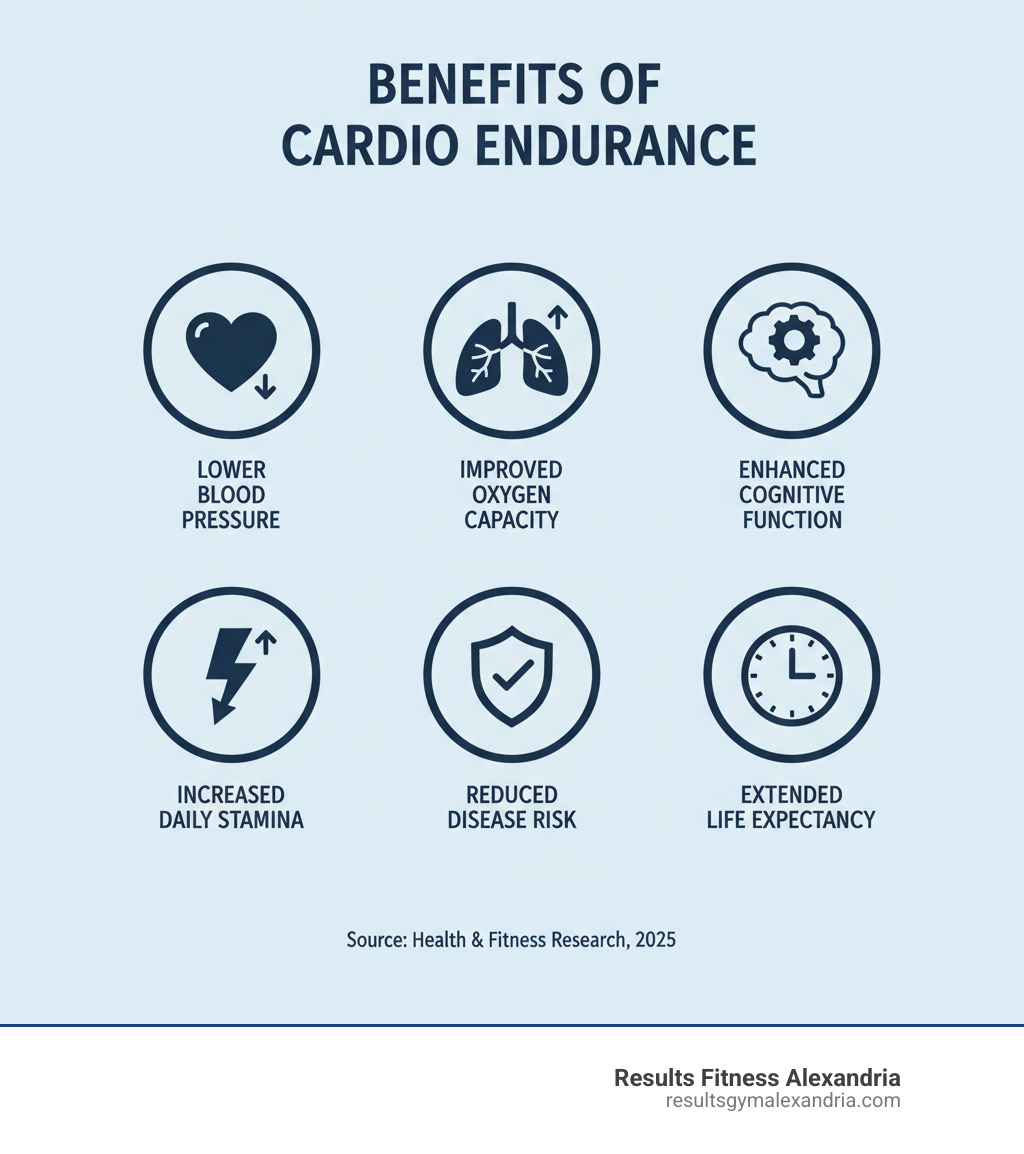 BENEFITS OF CARDIO ENDURANCE

LOWER BLOOD PRESSURE

IMPROVED OXYGEN CAPACITY

ENHANCED COGNITIVE FUNCTION

INCREASED DAILY STAMINA

REDUCED DISEASE RISK

EXTENDED LIFE EXPECTANCY

Source: Health & Fitness Research, 2025

Results Fitness Alexandria
resultsgymalexandria.com