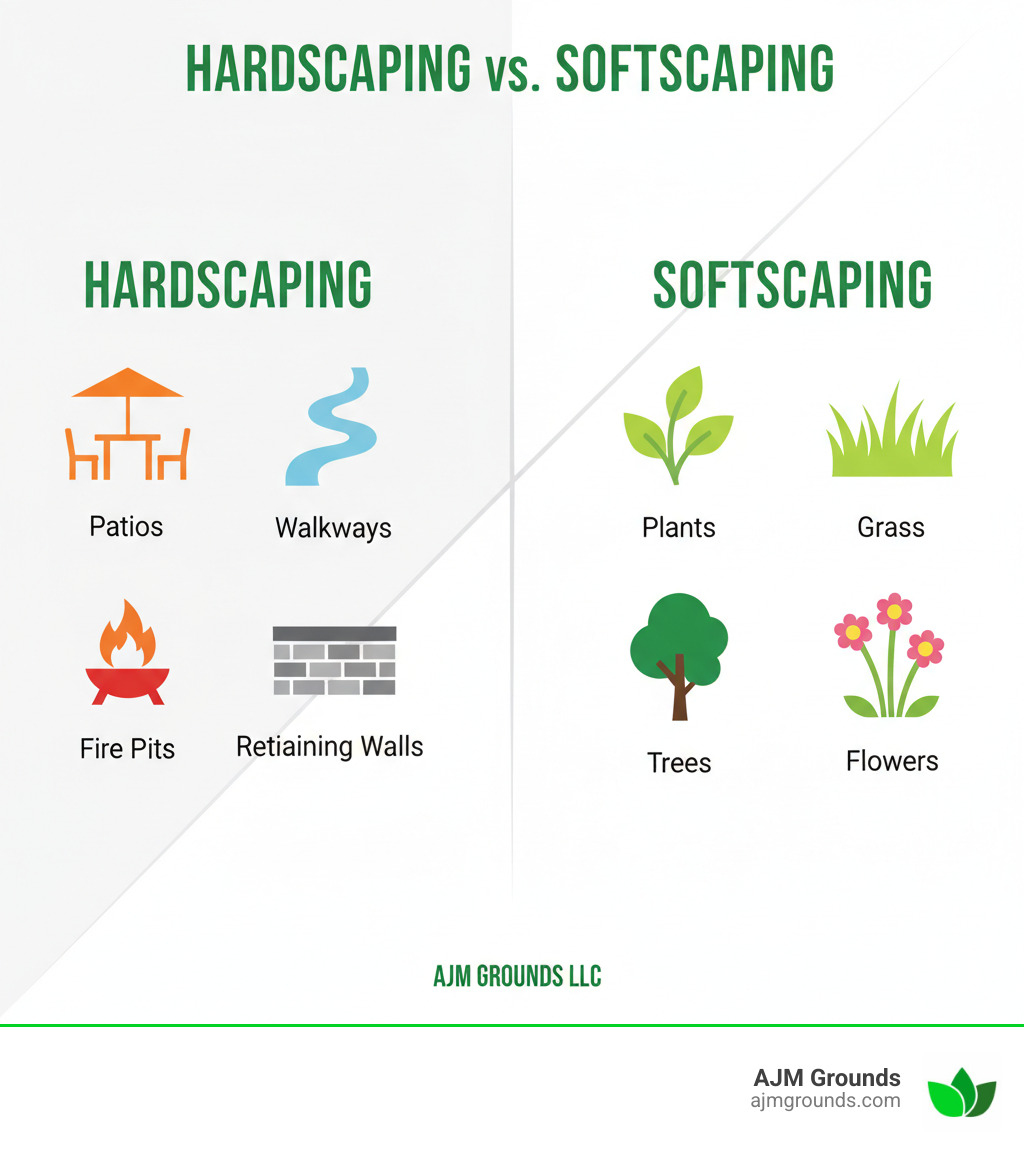 HARDSCAPING vs. SOFTSCAPING

HARDSCAPING

Patios

Walkways

Fire Pits

Retiaining Walls

SOFTSCAPING

Plants

Grass

Trees

Flowers

AJM GROUNDS LLC

AJM Grounds
ajmgrounds.com