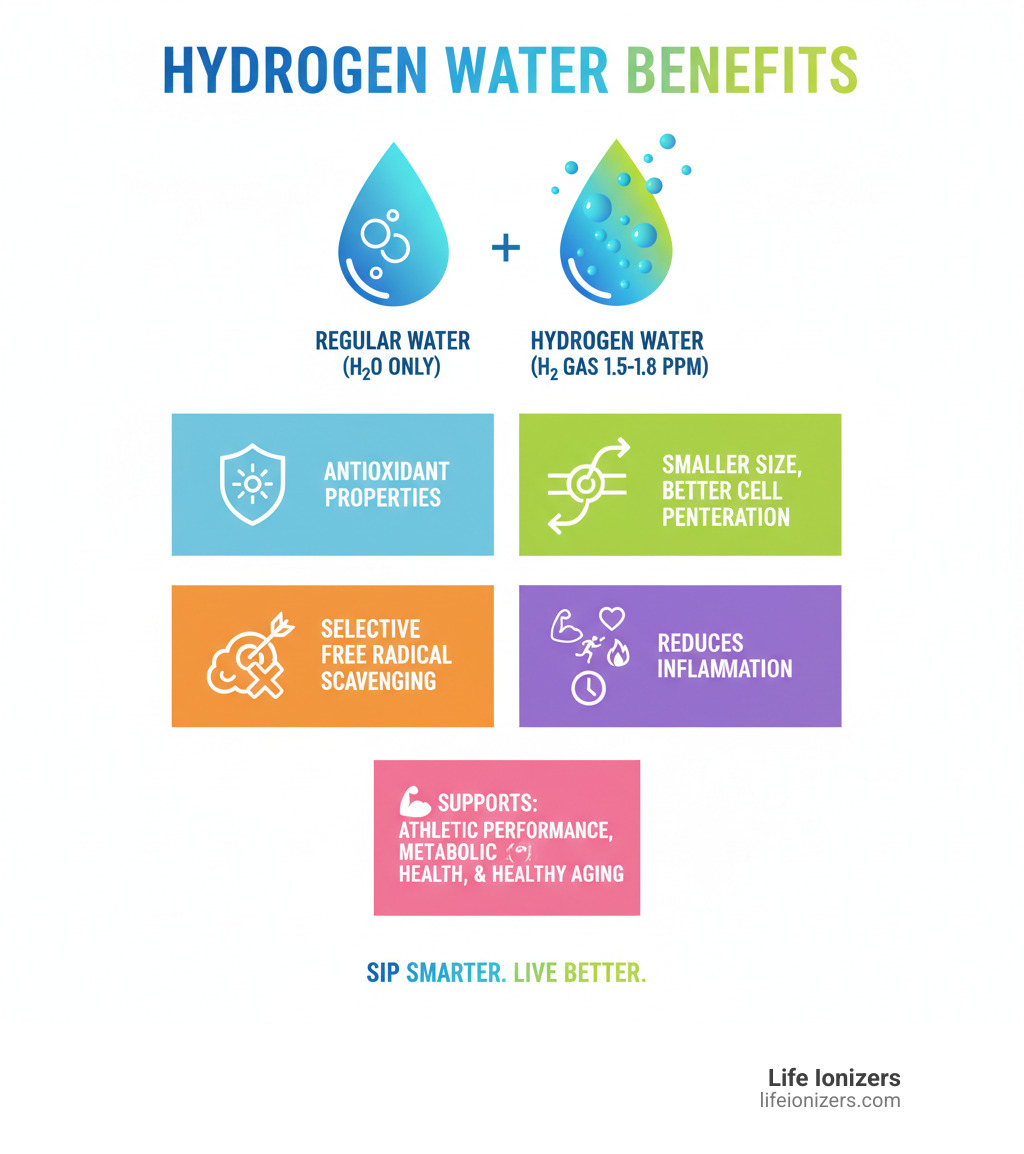 HYDROGEN WATER BENEFITS

+

REGULAR WATER ($H_2O$ ONLY)

HYDROGEN WATER ($H_2$ GAS 1.5-1.8 PPM)

ANTIOXIDANT PROPERTIES

SMALLER SIZE, BETTER CELL PENTERATION

SELECTIVE FREE RADICAL SCAVENGING

REDUCES INFLAMMATION

SUPPORTS: ATHLETIC PERFORMANCE, METABOLIC HEALTH, & HEALTHY AGING

SIP SMARTER. LIVE BETTER.

Life Ionizers
lifeionizers.com