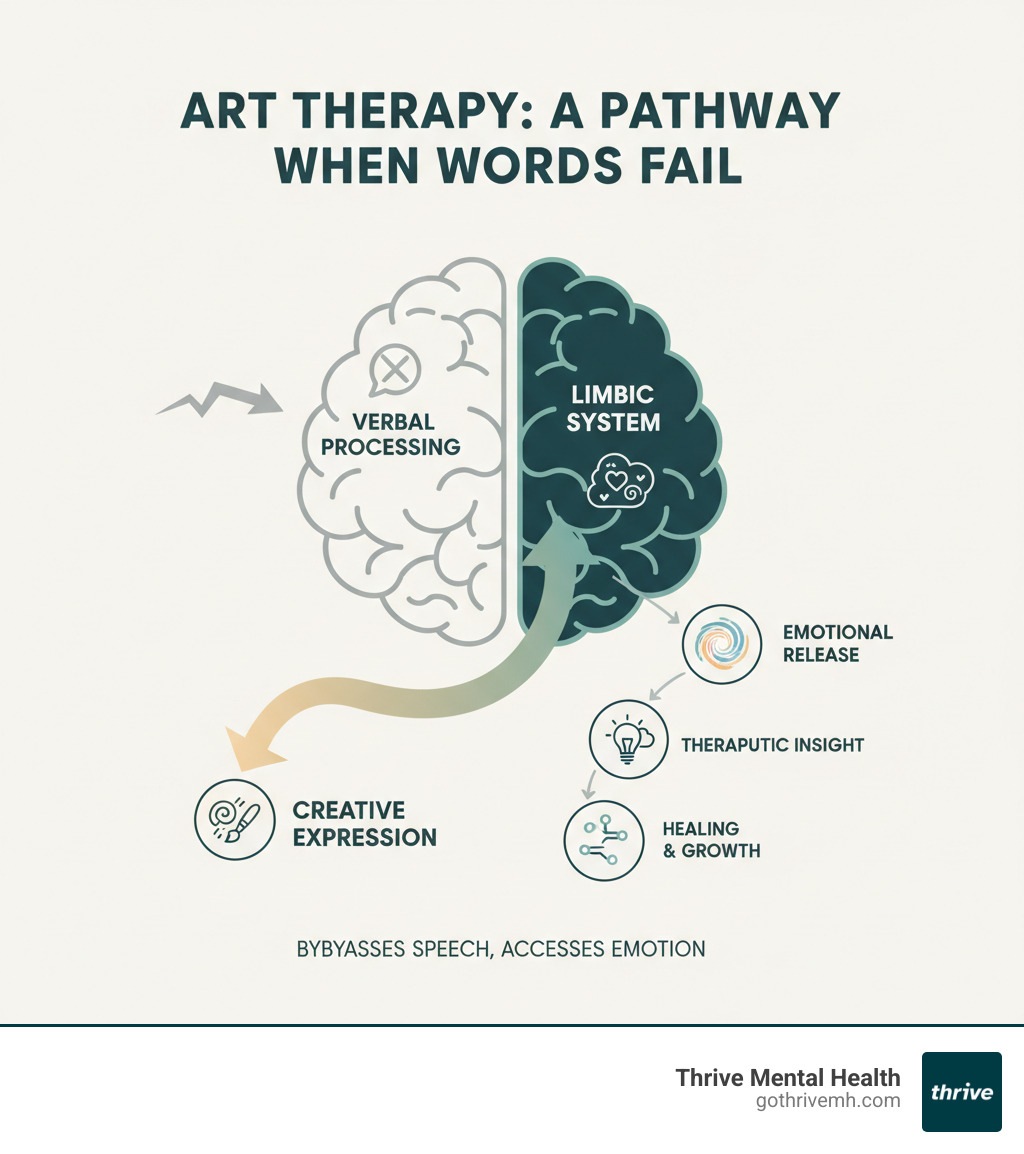 ART THERAPY: A PATHWAY WHEN WORDS FAIL

VERBAL PROCESSING

LIMBIC SYSTEM

EMOTIONAL RELEASE

THERAPUTIC INSIGHT

HEALING & GROWTH

CREATIVE EXPRESSION

BYBYASSES SPEECH, ACCESSES EMOTION

Thrive Mental Health
gothrivemh.com

thrive