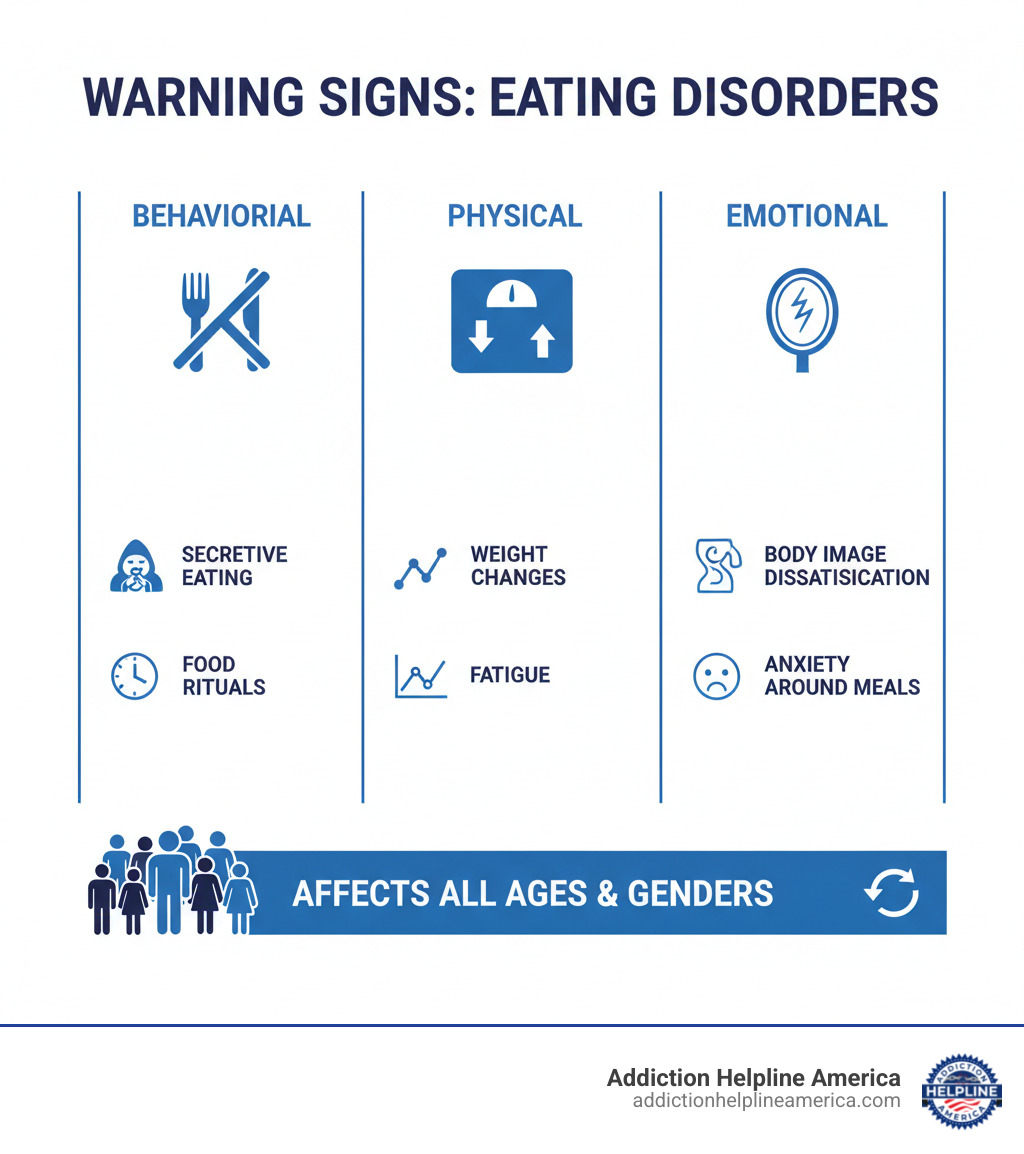 WARNING SIGNS: EATING DISORDERS

BEHAVIORIAL

SECRETIVE EATING

FOOD RITUALS

PHYSICAL

WEIGHT CHANGES

FATIGUE

EMOTIONAL

BODY IMAGE DISSATISICATION

ANXIETY AROUND MEALS

AFFECTS ALL AGES & GENDERS

Addiction Helpline America
addictionhelplineamerica.com

ADDICTION HELPLINE AMERICA