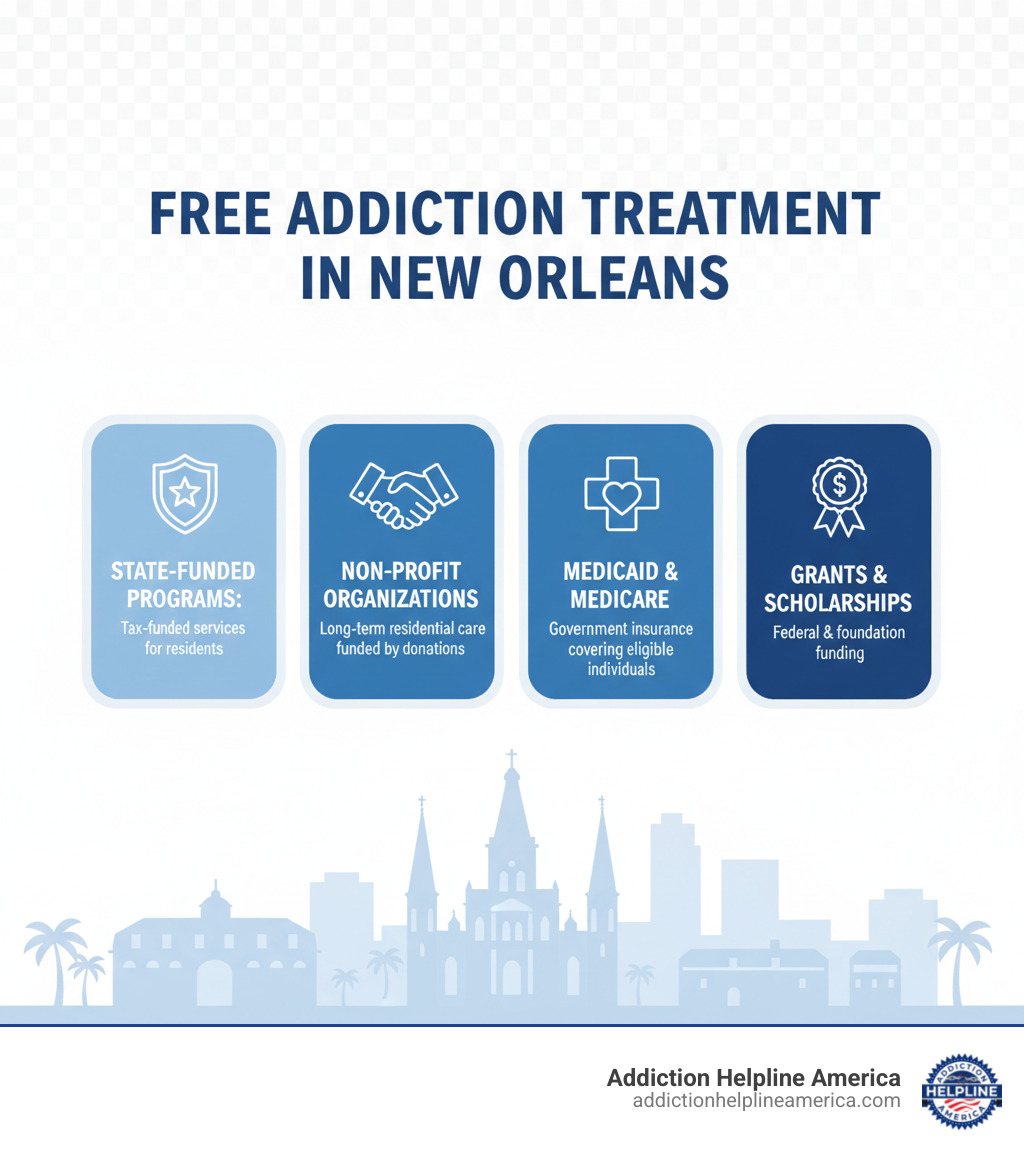 FREE ADDICTION TREATMENT IN NEW ORLEANS

STATE-FUNDED PROGRAMS:
Tax-funded services for residents

NON-PROFIT ORGANIZATIONS
Long-term residential care funded by donations

MEDICAID & MEDICARE
Government insurance covering eligible individuals

GRANTS & SCHOLARSHIPS
Federal & foundation funding

Addiction Helpline America
addictionhelplineamerica.com

ADDICTION HELPLINE AMERICA