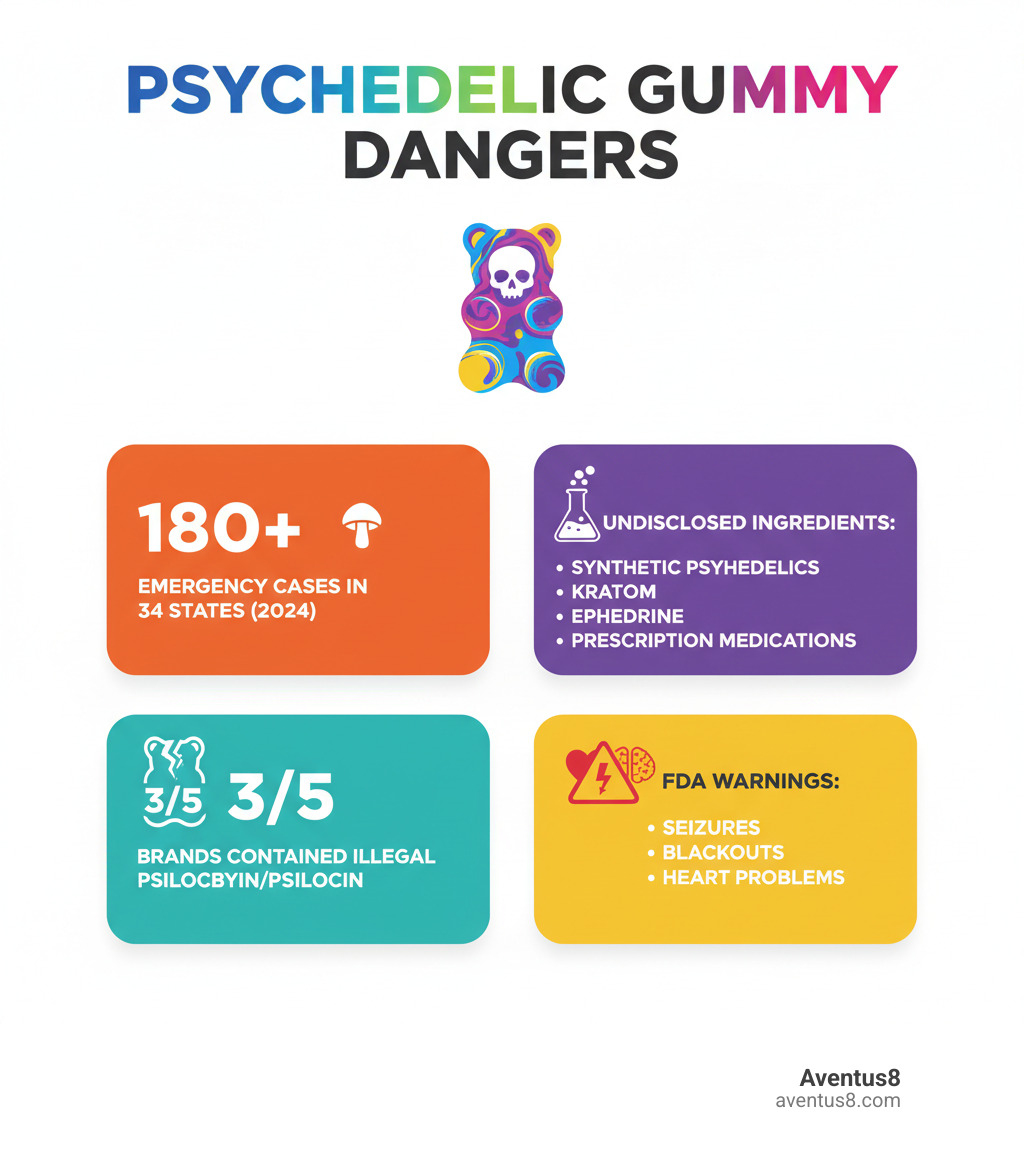 PSYCHEDELIC GUMMY DANGERS

180+

EMERGENCY CASES IN 34 STATES (2024)

UNDISCLOSED INGREDIENTS:

• SYNTHETIC PSYHEDELICS
• KRATOM
• EPHEDRINE
• PRESCRIPTION MEDICATIONS

3/5 3/5

BRANDS CONTAINED ILLEGAL PSILOCBYIN/PSILOCIN

FDA WARNINGS:

• SEIZURES
• BLACKOUTS
• HEART PROBLEMS

Aventus8
aventus8.com