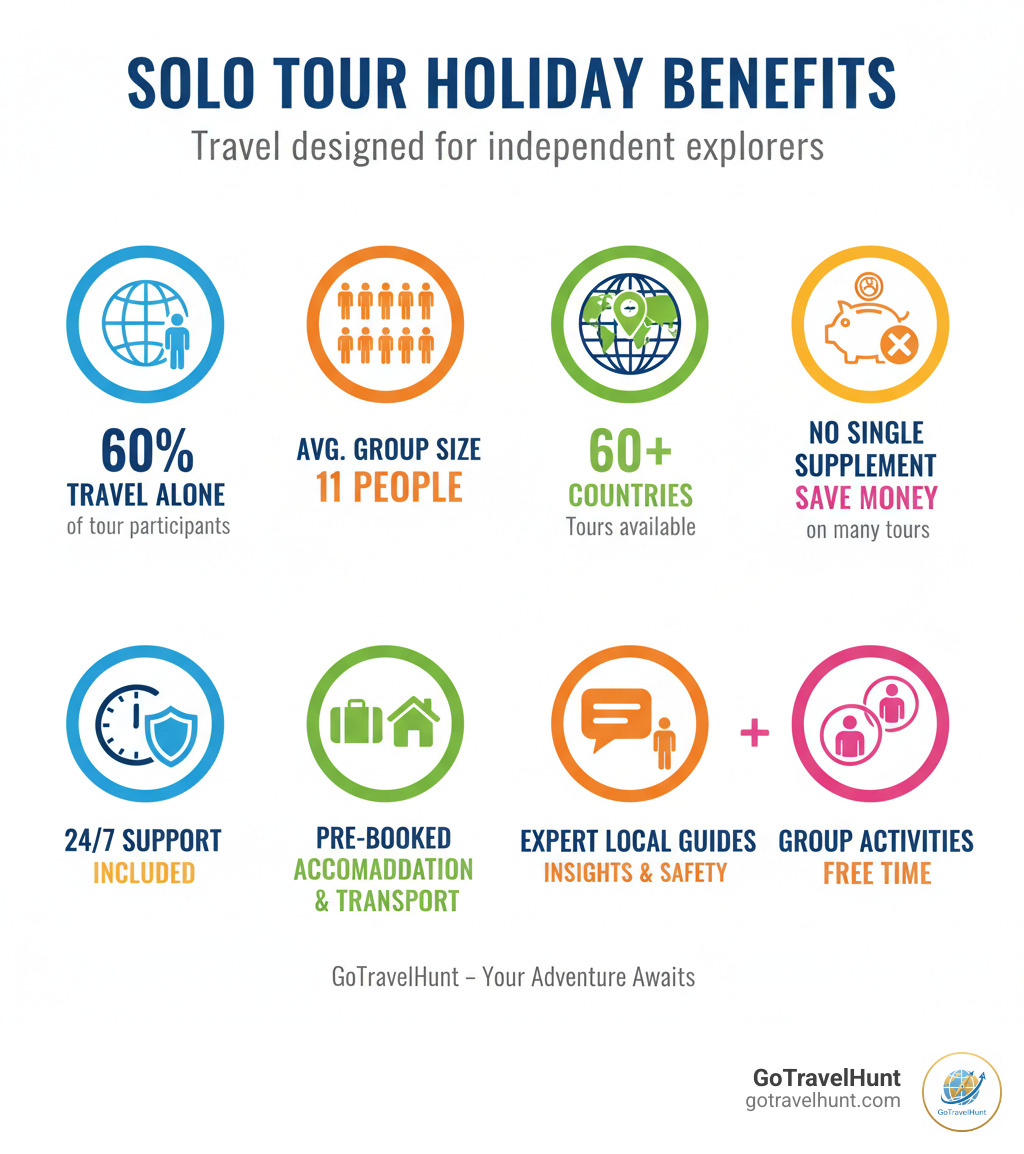 SOLO TOUR HOLIDAY BENEFITS
Travel designed for independent explorers

60%
TRAVEL ALONE
of tour participants

AVG. GROUP SIZE
11 PEOPLE

60+
COUNTRIES
Tours available

NO SINGLE SUPPLEMENT
SAVE MONEY
on many tours

24/7 SUPPORT
INCLUDED

PRE-BOOKED
ACCOMADDATION
& TRANSPORT

EXPERT LOCAL GUIDES
INSIGHTS & SAFETY

+

GROUP ACTIVITIES
FREE TIME

GoTravelHunt – Your Adventure Awaits

GoTravelHunt
gotravelhunt.com

GoTravelHunt