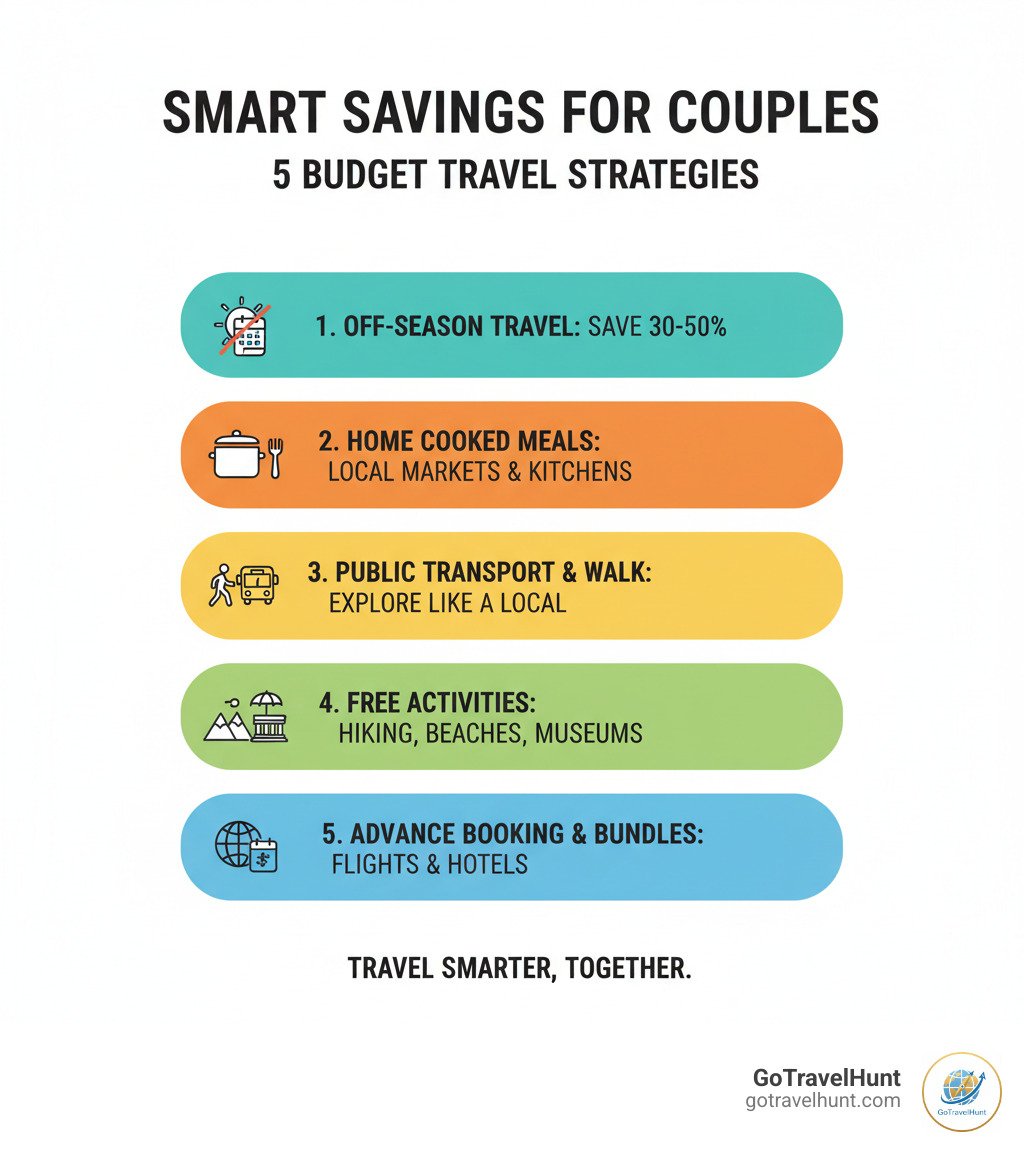 SMART SAVINGS FOR COUPLES
5 BUDGET TRAVEL STRATEGIES

1. OFF-SEASON TRAVEL: SAVE 30-50%

2. HOME COOKED MEALS: LOCAL MARKETS & KITCHENS

3. PUBLIC TRANSPORT & WALK: EXPLORE LIKE A LOCAL

4. FREE ACTIVITIES: HIKING, BEACHES, MUSEUMS

5. ADVANCE BOOKING & BUNDLES: FLIGHTS & HOTELS

TRAVEL SMARTER, TOGETHER.

GoTravelHunt
gotravelhunt.com
GoTravelHunt