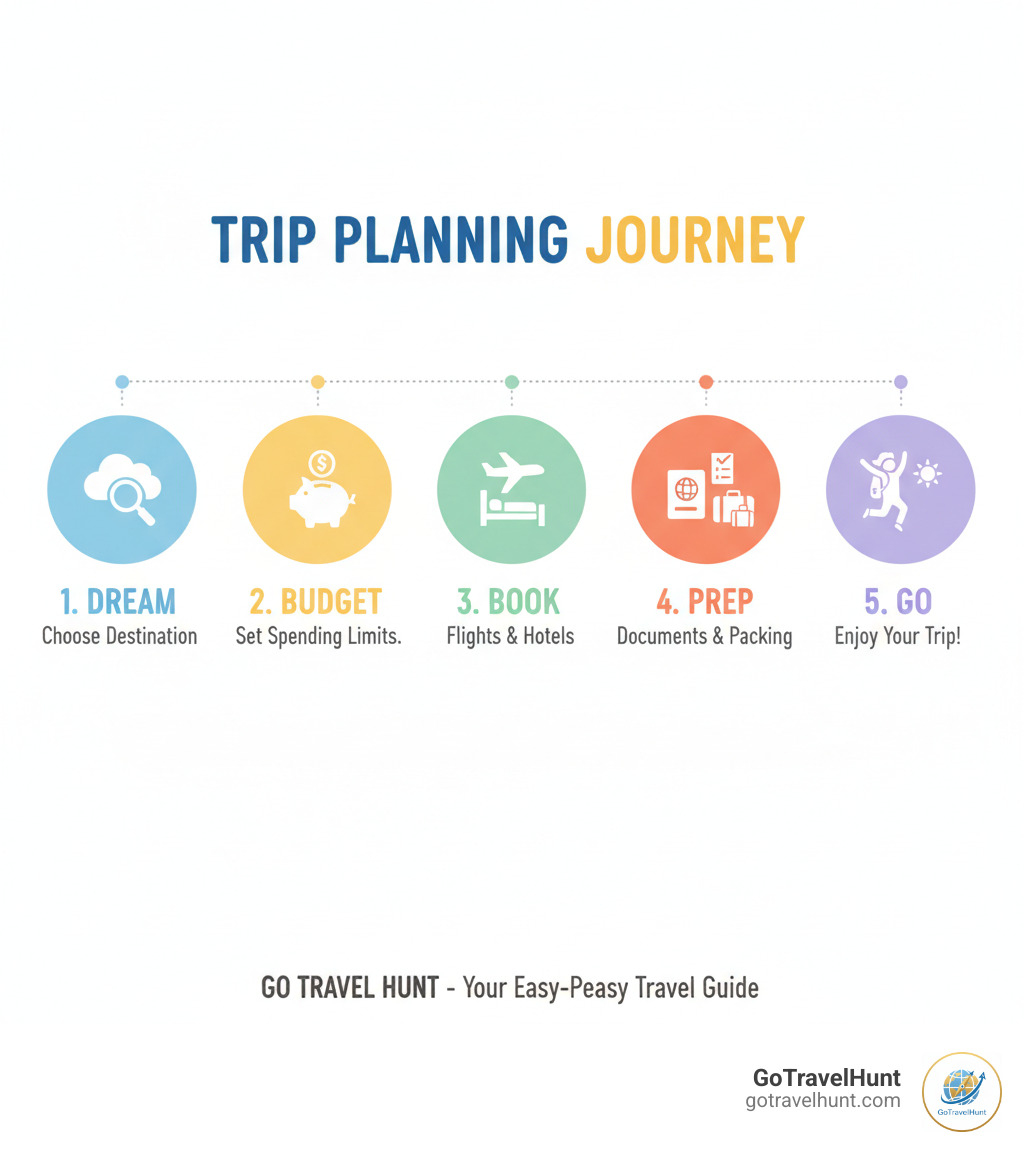 TRIP PLANNING JOURNEY

1. DREAM
Choose Destination

2. BUDGET
Set Spending Limits.

3. BOOK
Flights & Hotels

4. PREP
Documents & Packing

5. GO
Enjoy Your Trip!

GO TRAVEL HUNT - Your Easy-Peasy Travel Guide

GoTravelHunt
gotravelhunt.com

GoTravelHunt