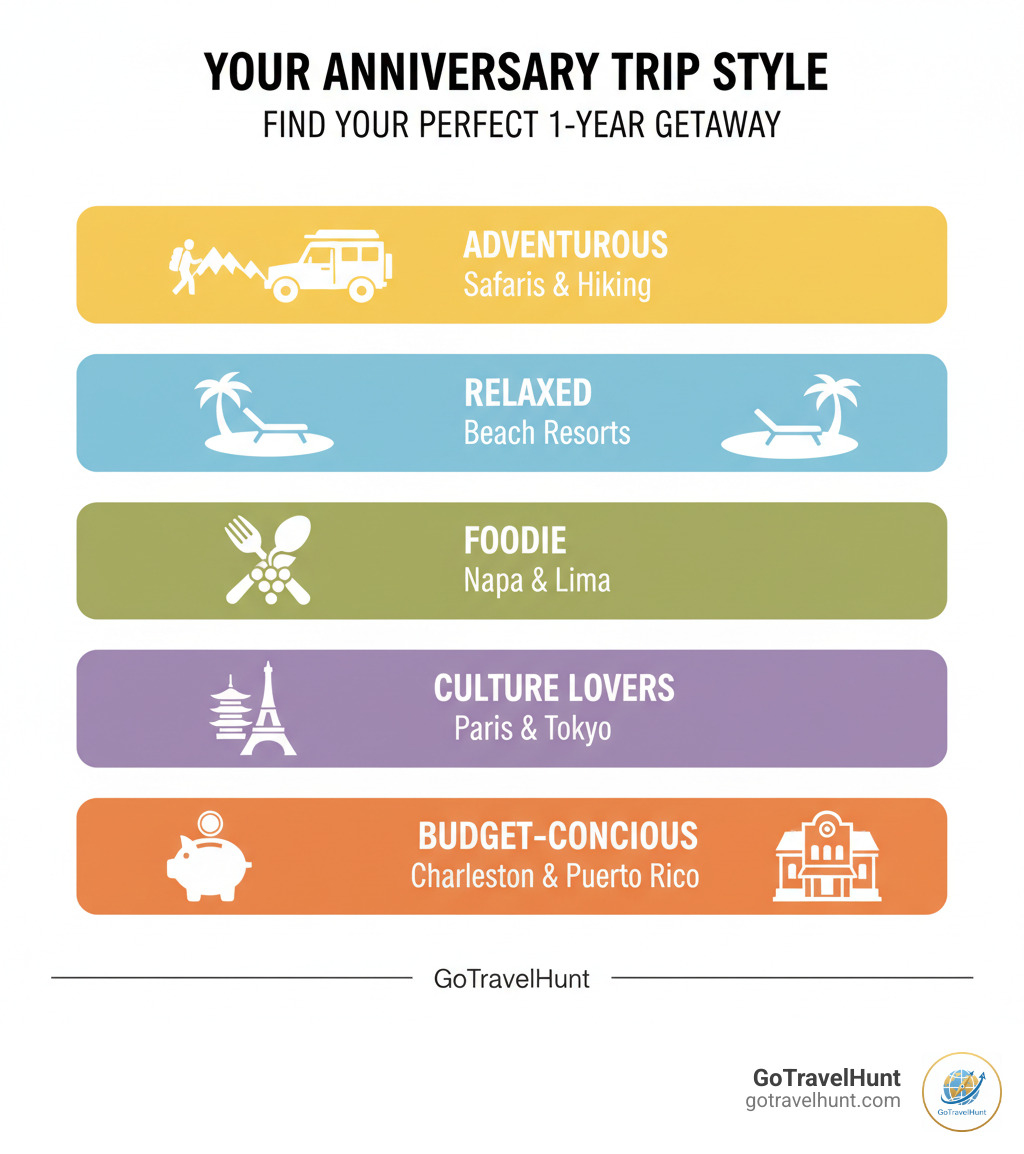 YOUR ANNIVERSARY TRIP STYLE
FIND YOUR PERFECT 1-YEAR GETAWAY

ADVENTUROUS
Safaris & Hiking

RELAXED
Beach Resorts

FOODIE
Napa & Lima

CULTURE LOVERS
Paris & Tokyo

BUDGET-CONCIOUS
Charleston & Puerto Rico

GoTravelHunt

GoTravelHunt
gotravelhunt.com
GoTravelHunt