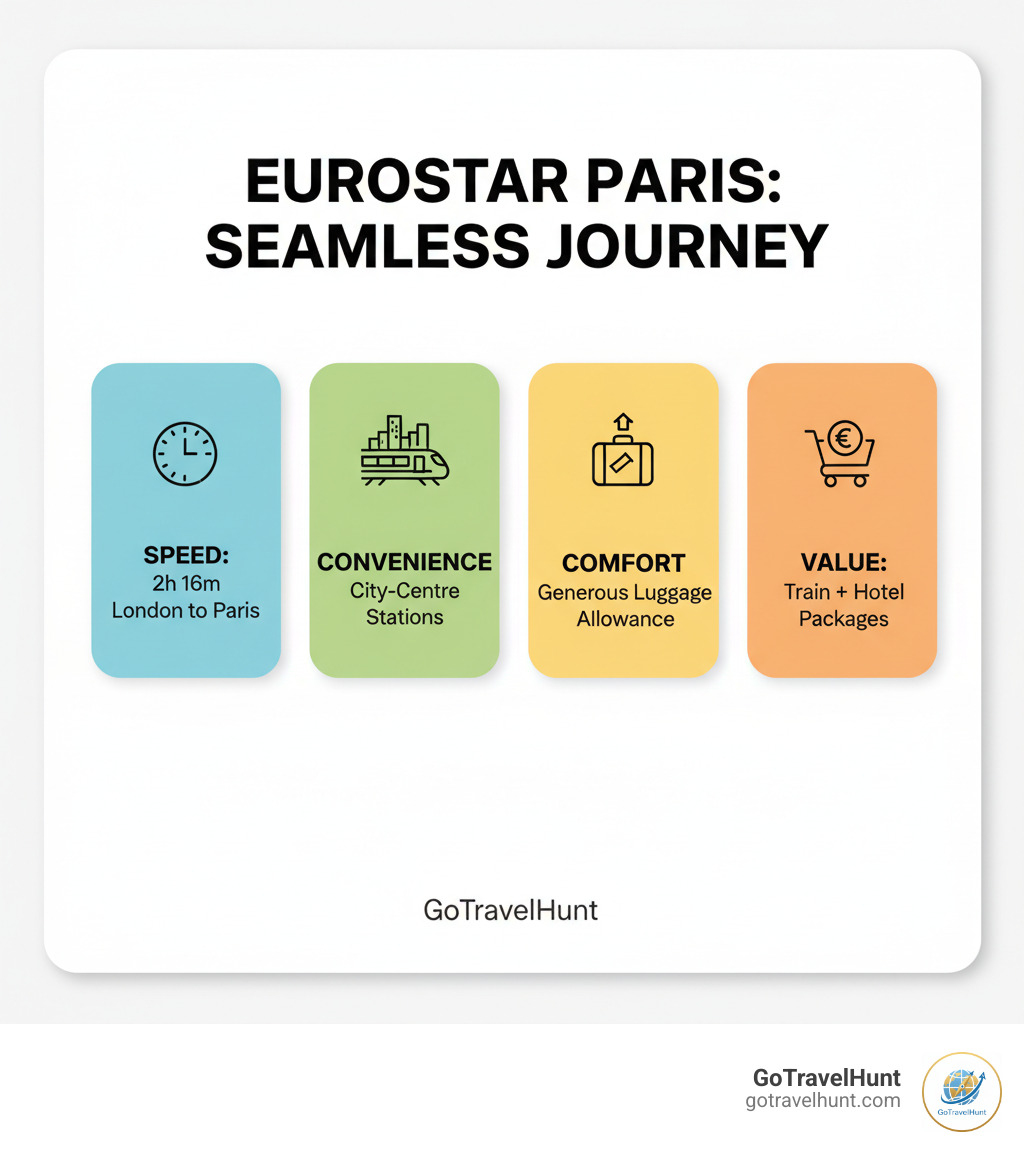 EUROSTAR PARIS: SEAMLESS JOURNEY

SPEED:
2h 16m
London to Paris

CONVENIENCE
City-Centre
Stations

COMFORT
Generous Luggage
Allowance

VALUE:
Train + Hotel
Packages

GoTravelHunt

GoTravelHunt
gotravelhunt.com

GoTravelHunt