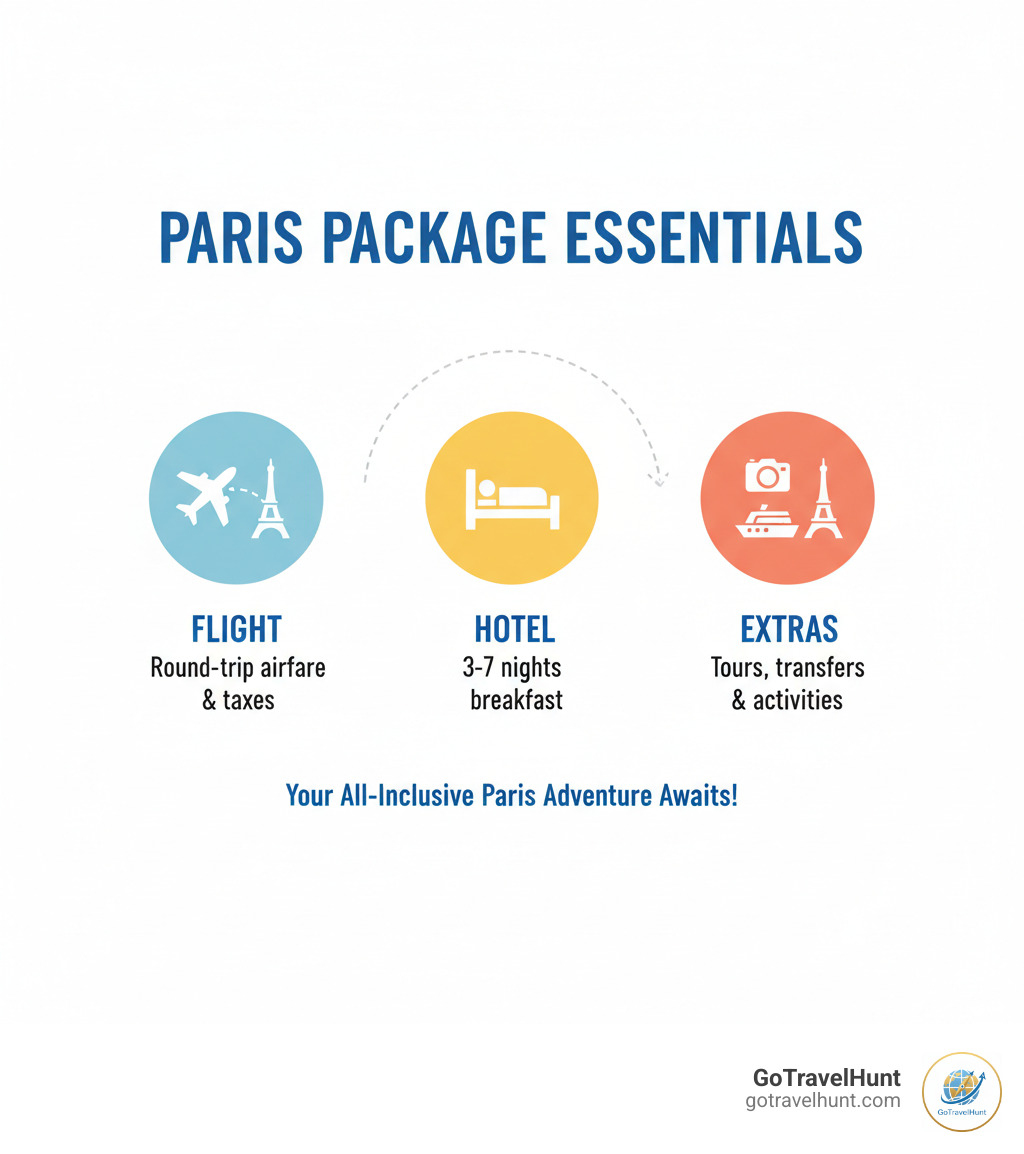 PARIS PACKAGE ESSENTIALS

FLIGHT
Round-trip airfare & taxes

HOTEL
3-7 nights breakfast

EXTRAS
Tours, transfers & activities

Your All-Inclusive Paris Adventure Awaits!

GoTravelHunt
gotravelhunt.com
GoTravelHunt