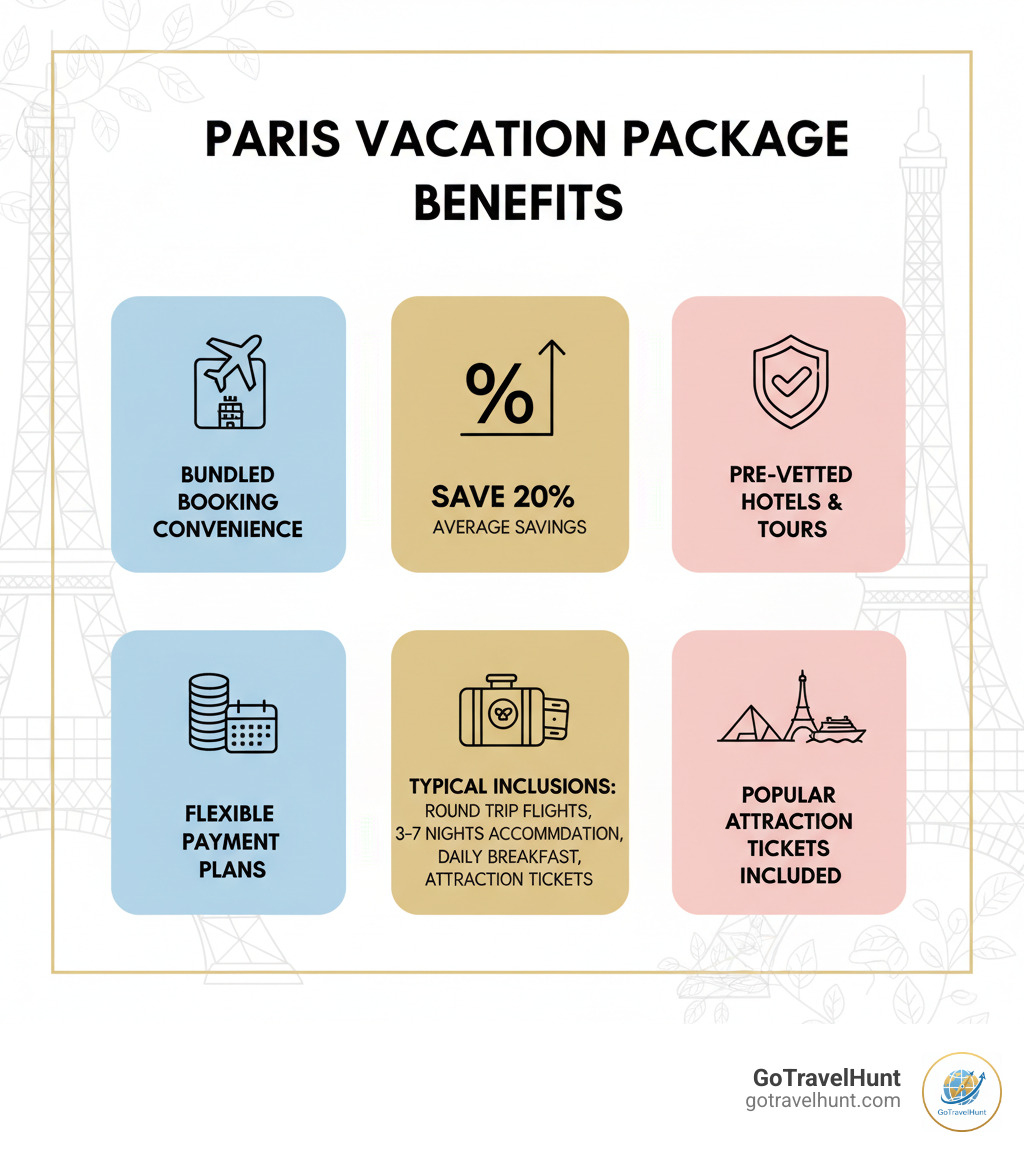 PARIS VACATION PACKAGE BENEFITS

BUNDLED BOOKING CONVENIENCE

%

SAVE 20%
AVERAGE SAVINGS

PRE-VETTED HOTELS & TOURS

FLEXIBLE PAYMENT PLANS

TYPICAL INCLUSIONS:
ROUND TRIP FLIGHTS,
3-7 NIGHTS ACCOMMDATION,
DAILY BREAKFAST,
ATTRACTION TICKETS

POPULAR ATTRACTION TICKETS INCLUDED

GoTravelHunt
gotravelhunt.com

GoTravelHunt