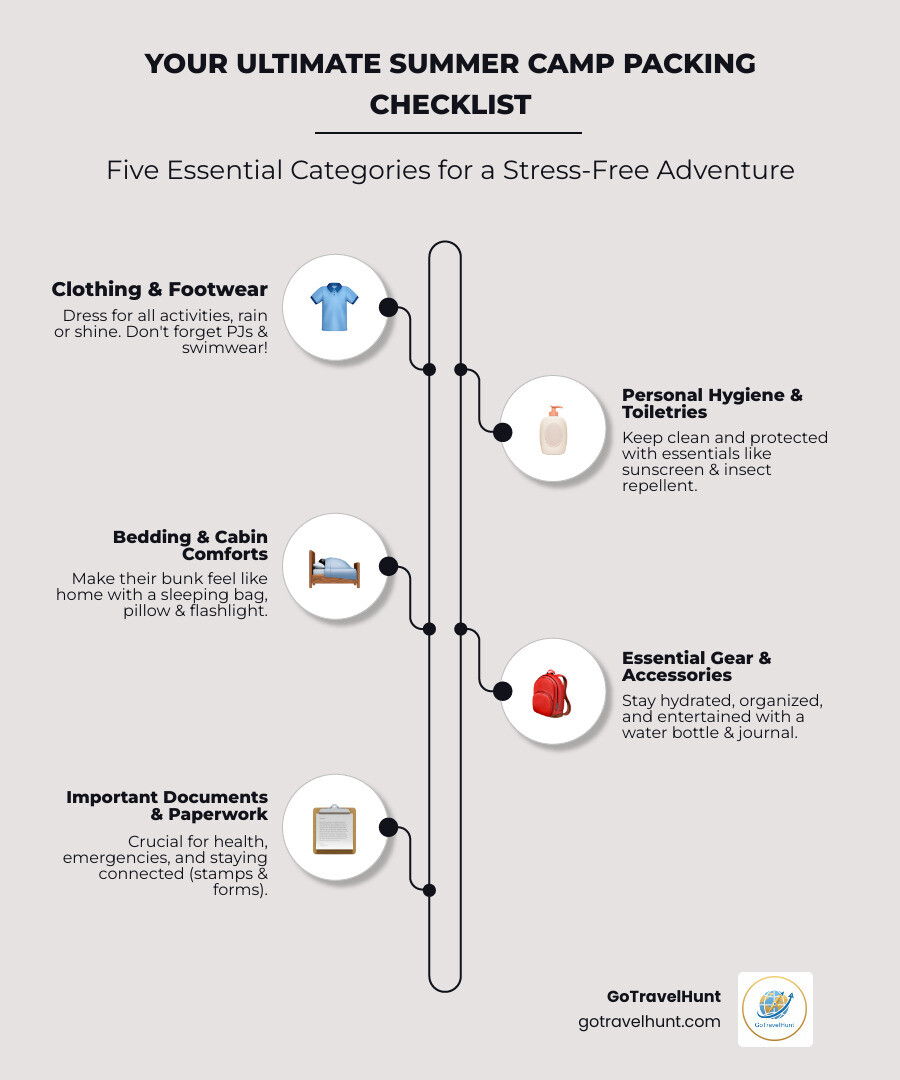 YOUR ULTIMATE SUMMER CAMP PACKING CHECKLIST

Five Essential Categories for a Stress-Free Adventure

Clothing & Footwear
Dress for all activities, rain or shine. Don't forget PJs & swimwear!

Personal Hygiene & Toiletries
Keep clean and protected with essentials like sunscreen & insect repellent.

Bedding & Cabin Comforts
Make their bunk feel like home with a sleeping bag, pillow & flashlight.

Essential Gear & Accessories
Stay hydrated, organized, and entertained with a water bottle & journal.

Important Documents & Paperwork
Crucial for health, emergencies, and staying connected (stamps & forms).

GoTravelHunt
gotravelhunt.com

GoTravelHunt