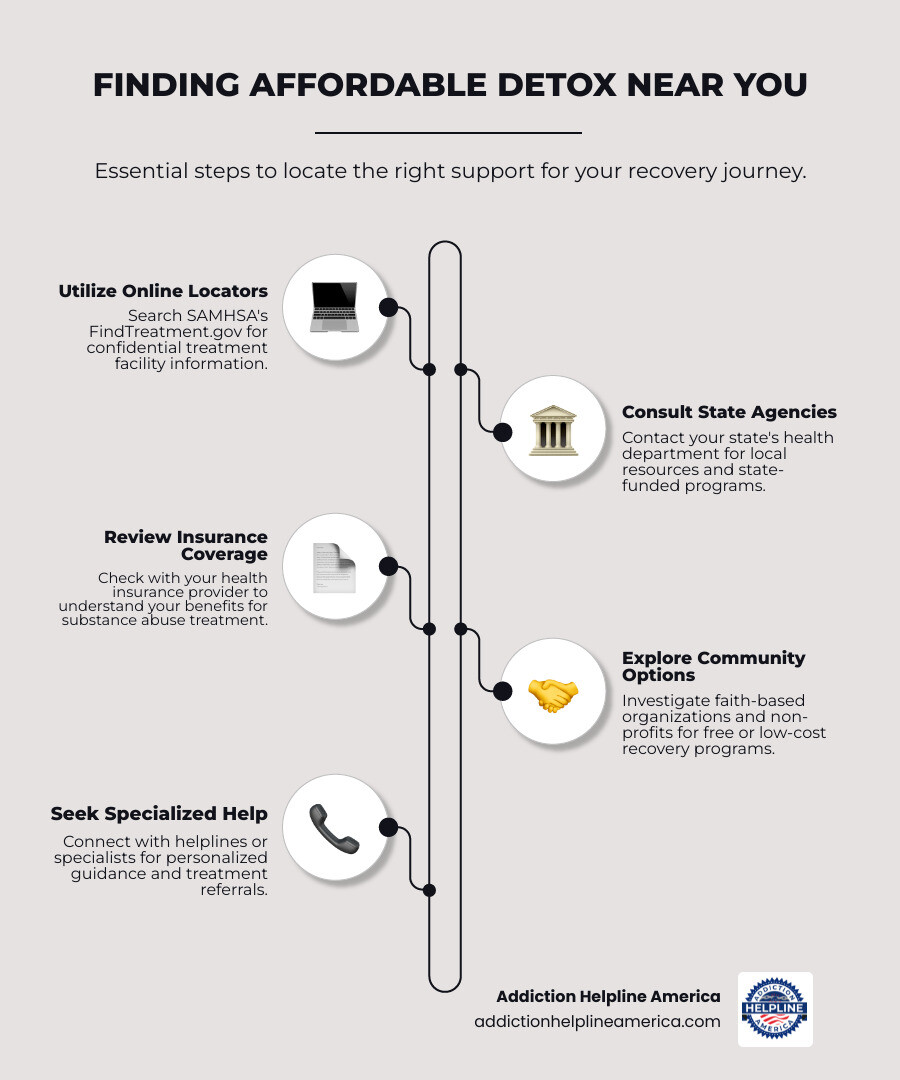 FINDING AFFORDABLE DETOX NEAR YOU

Essential steps to locate the right support for your recovery journey.

Utilize Online Locators

Search SAMHSA's FindTreatment.gov for confidential treatment facility information.

Consult State Agencies

Contact your state's health department for local resources and state-funded programs.

Review Insurance Coverage

Check with your health insurance provider to understand your benefits for substance abuse treatment.

Explore Community Options

Investigate faith-based organizations and non-profits for free or low-cost recovery programs.

Seek Specialized Help

Connect with helplines or specialists for personalized guidance and treatment referrals.

Addiction Helpline America
addictionhelplineamerica.com

ADDICTION HELPLINE AMERICA