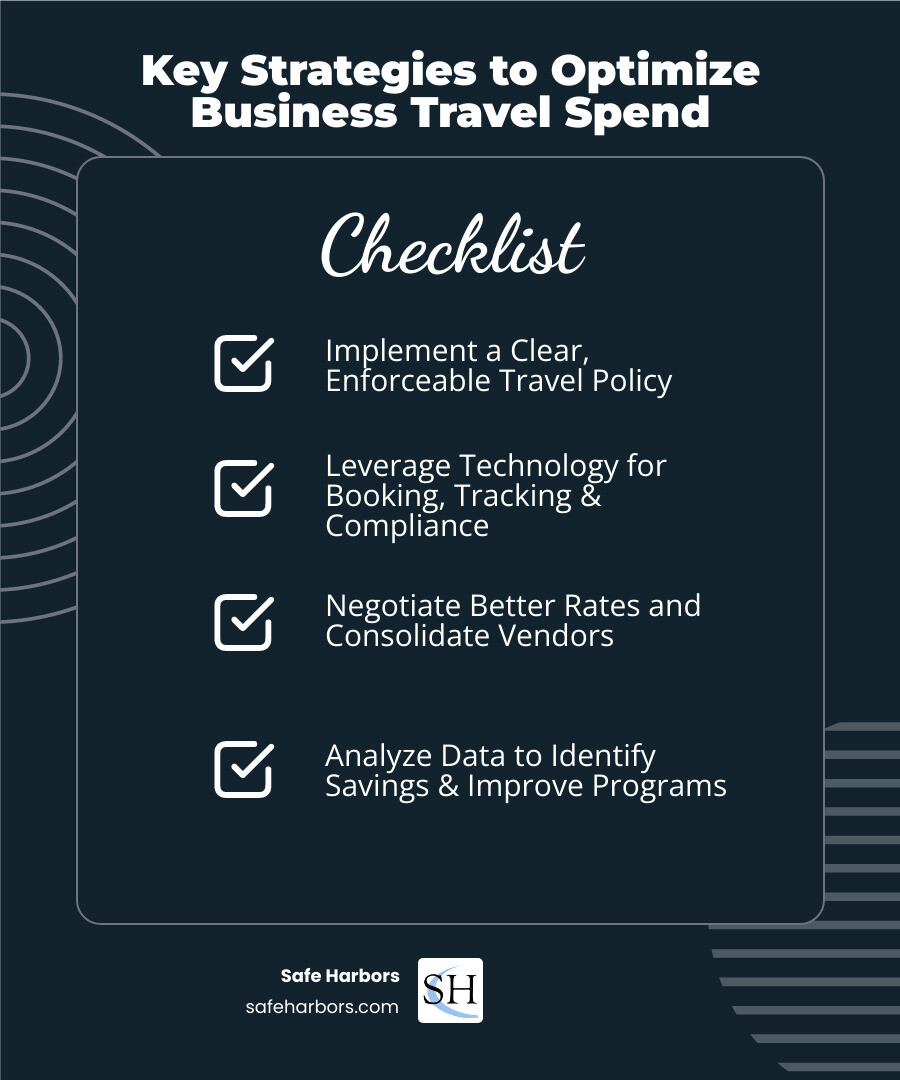 Key Strategies to Optimize Business Travel Spend

Checklist

Implement a Clear, Enforceable Travel Policy

Leverage Technology for Booking, Tracking & Compliance

Negotiate Better Rates and Consolidate Vendors

Analyze Data to Identify Savings & Improve Programs

Safe Harbors
safeharbors.com

SH